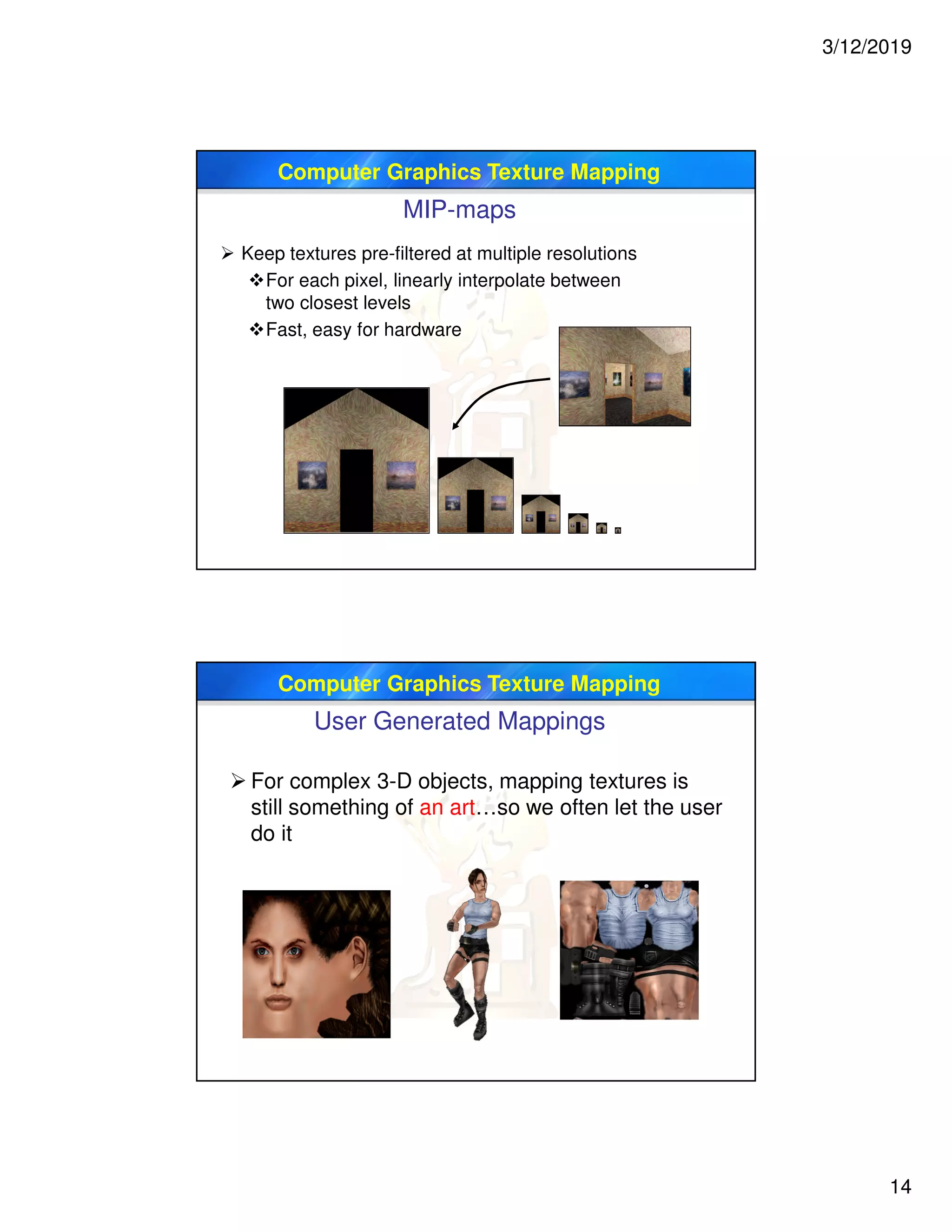 3/12/2019

Computer Graphics Texture Mapping

MIP-maps

➢ Keep textures pre-filtered at multiple resolutions

❖For each pixel, linearly interpolate between two closest levels

❖Fast, easy for hardware

Computer Graphics Texture Mapping

User Generated Mappings

➢ For complex 3-D objects, mapping textures is still something of an art…so we often let the user do it

14