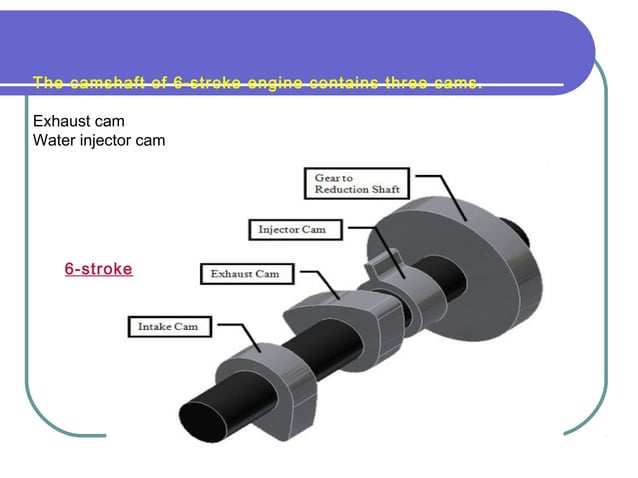 The camshaft of 6-stroke engine contains three cams.

Exhaust cam
Water injector cam

6-stroke

Gear to
Reduction Shaft

Injector Cam

Exhaust Cam

Intake Cam