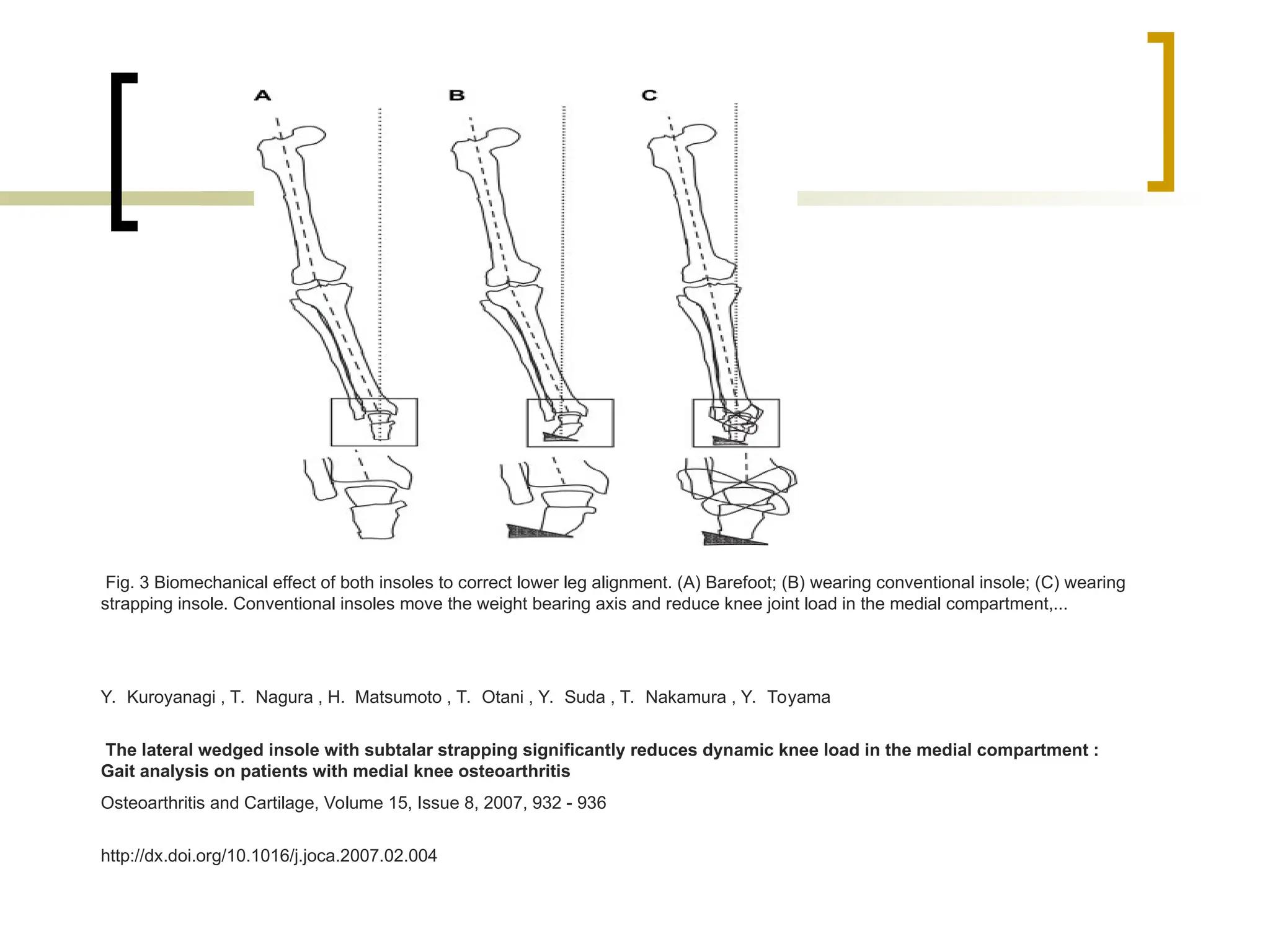 A

B

C

Fig. 3 Biomechanical effect of both insoles to correct lower leg alignment. (A) Barefoot; (B) wearing conventional insole; (C) wearing strapping insole. Conventional insoles move the weight bearing axis and reduce knee joint load in the medial compartment,...

Y. Kuroyanagi , T. Nagura , H. Matsumoto , T. Otani , Y. Suda , T. Nakamura , Y. Toyama

The lateral wedged insole with subtalar strapping significantly reduces dynamic knee load in the medial compartment : Gait analysis on patients with medial knee osteoarthritis

Osteoarthritis and Cartilage, Volume 15, Issue 8, 2007, 932 - 936

http://dx.doi.org/10.1016/j.joca.2007.02.004