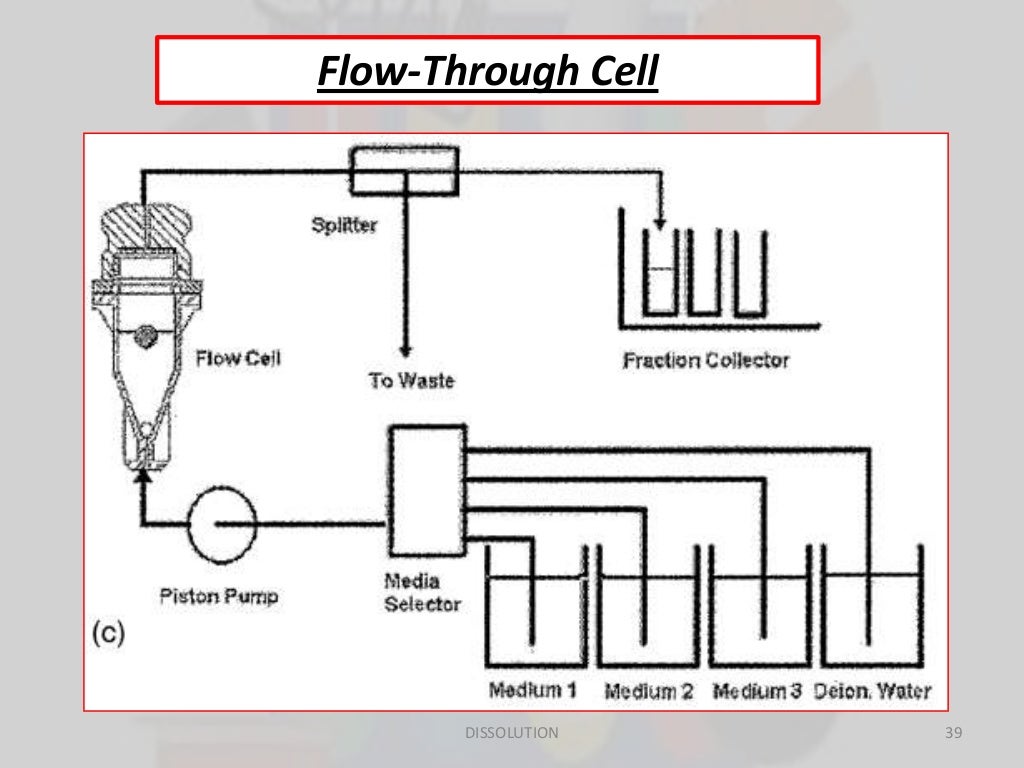 Flow-Through Cell

Splitter

Flow Cell

To Waste

Fraction Collector

Piston Pump

Media Selector

(c)

Medium 1 Medium 2 Medium 3 Deion. Water

DISSOLUTION

39