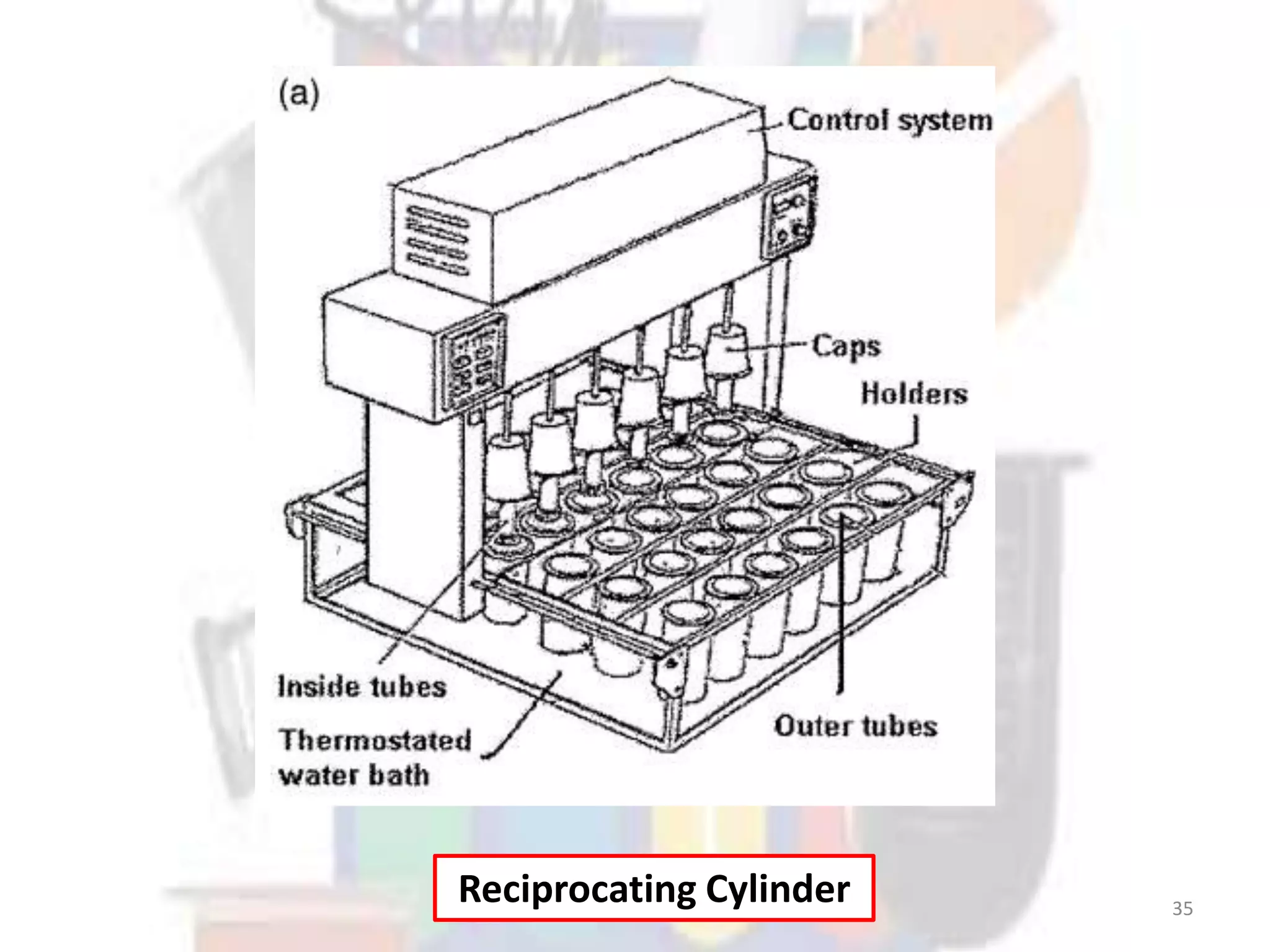 (a)

Control system

Caps

Holders

Inside tubes

Thermostated water bath

Outer tubes

Reciprocating Cylinder

35