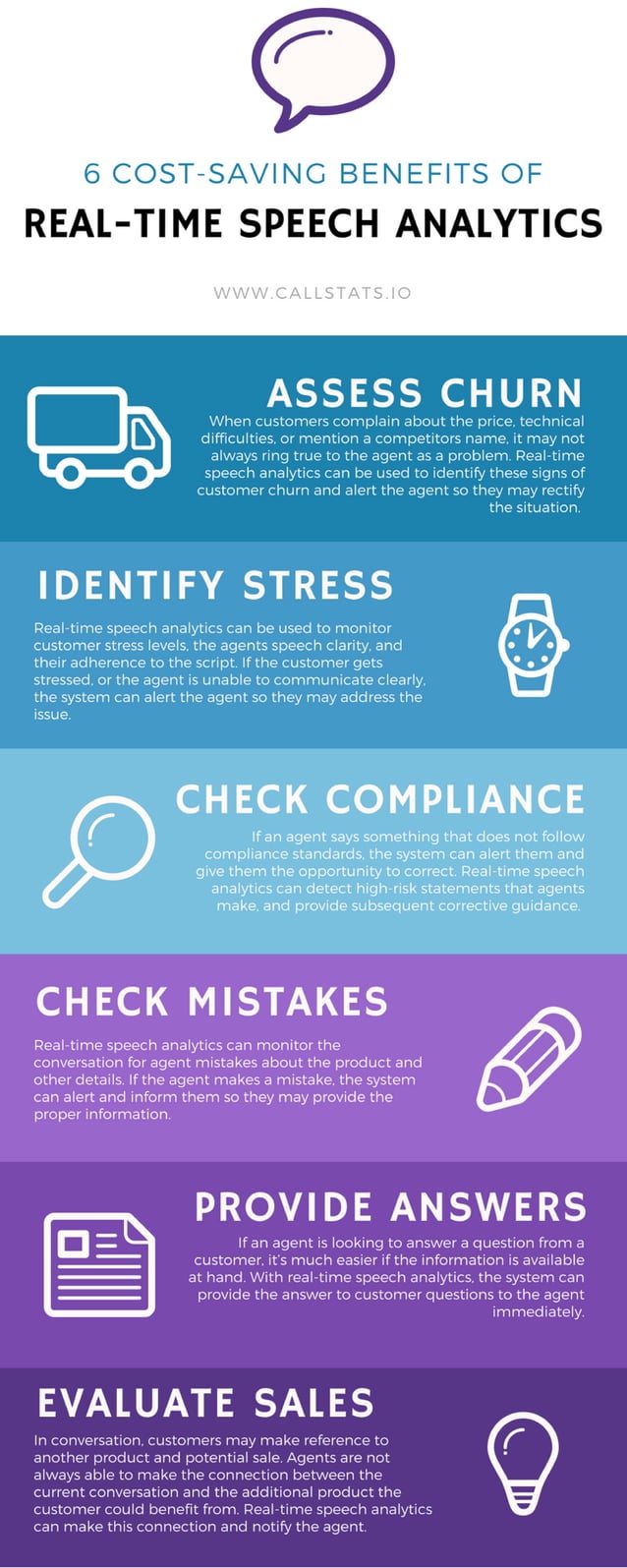 6 COST-SAVING BENEFITS OF

REAL-TIME SPEECH ANALYTICS

WWW.CALLSTATS.IO

ASSESS CHURN

When customers complain about the price, technical difficulties, or mention a competitors name, it may not always ring true to the agent as a problem. Real-time speech analytics can be used to identify these signs of customer churn and alert the agent so they may rectify the situation.

IDENTIFY STRESS

Real-time speech analytics can be used to monitor customer stress levels, the agents speech clarity, and their adherence to the script. If the customer gets stressed, or the agent is unable to communicate clearly, the system can alert the agent so they may address the issue.

CHECK COMPLIANCE

If an agent says something that does not follow compliance standards, the system can alert them and give them the opportunity to correct. Real-time speech analytics can detect high-risk statements that agents make, and provide subsequent corrective guidance.

CHECK MISTAKES

Real-time speech analytics can monitor the conversation for agent mistakes about the product and other details. If the agent makes a mistake, the system can alert and inform them so they may provide the proper information.

PROVIDE ANSWERS

If an agent is looking to answer a question from a customer, it's much easier if the information is available at hand. With real-time speech analytics, the system can provide the answer to customer questions to the agent immediately.

EVALUATE SALES

In conversation, customers may make reference to another product and potential sale. Agents are not always able to make the connection between the current conversation and the additional product the customer could benefit from. Real-time speech analytics can make this connection and notify the agent.