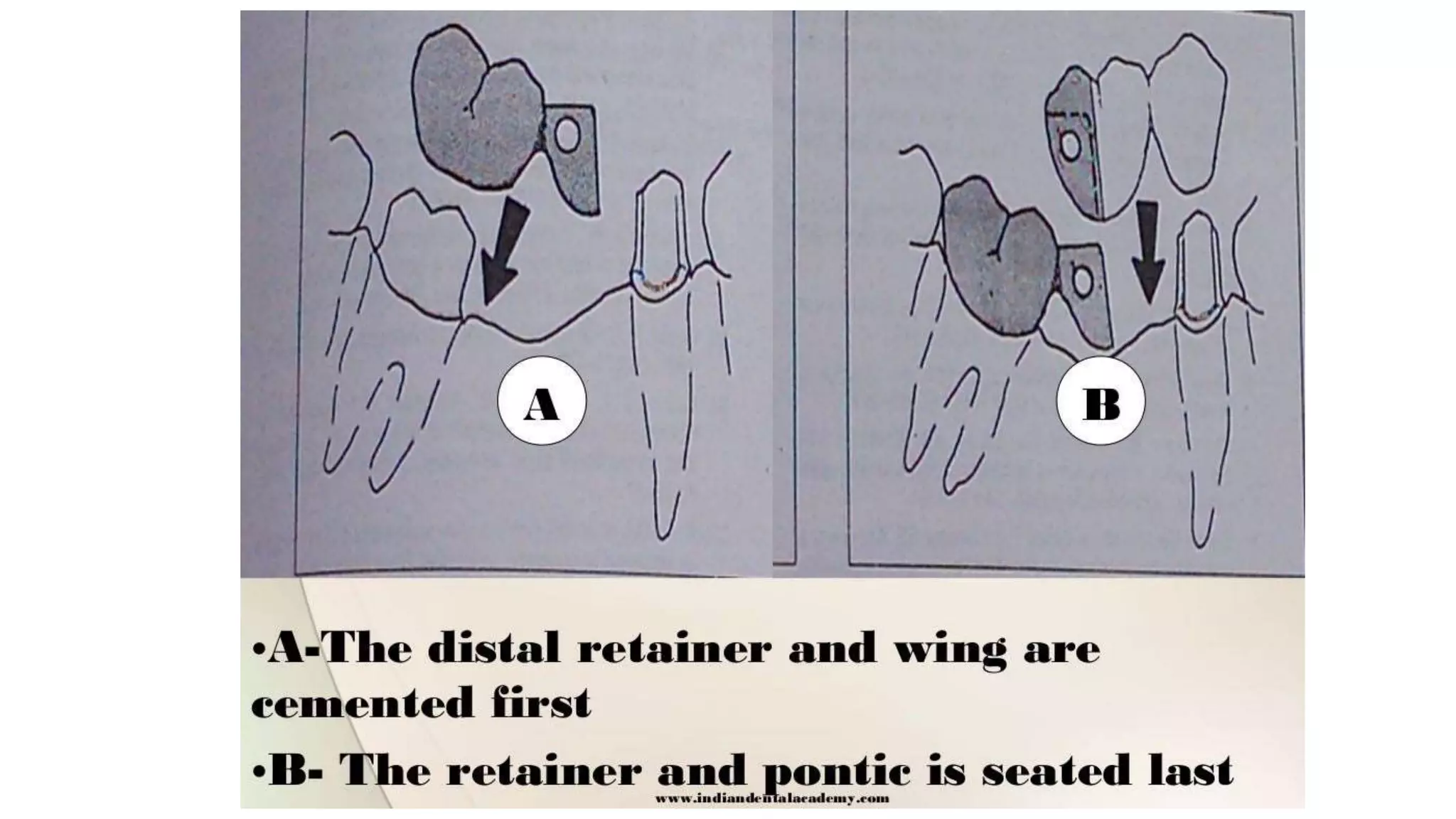 A

B

•A-The distal retainer and wing are cemented first

•B- The retainer and pontic is seated last

www.indiandentalacademy.com