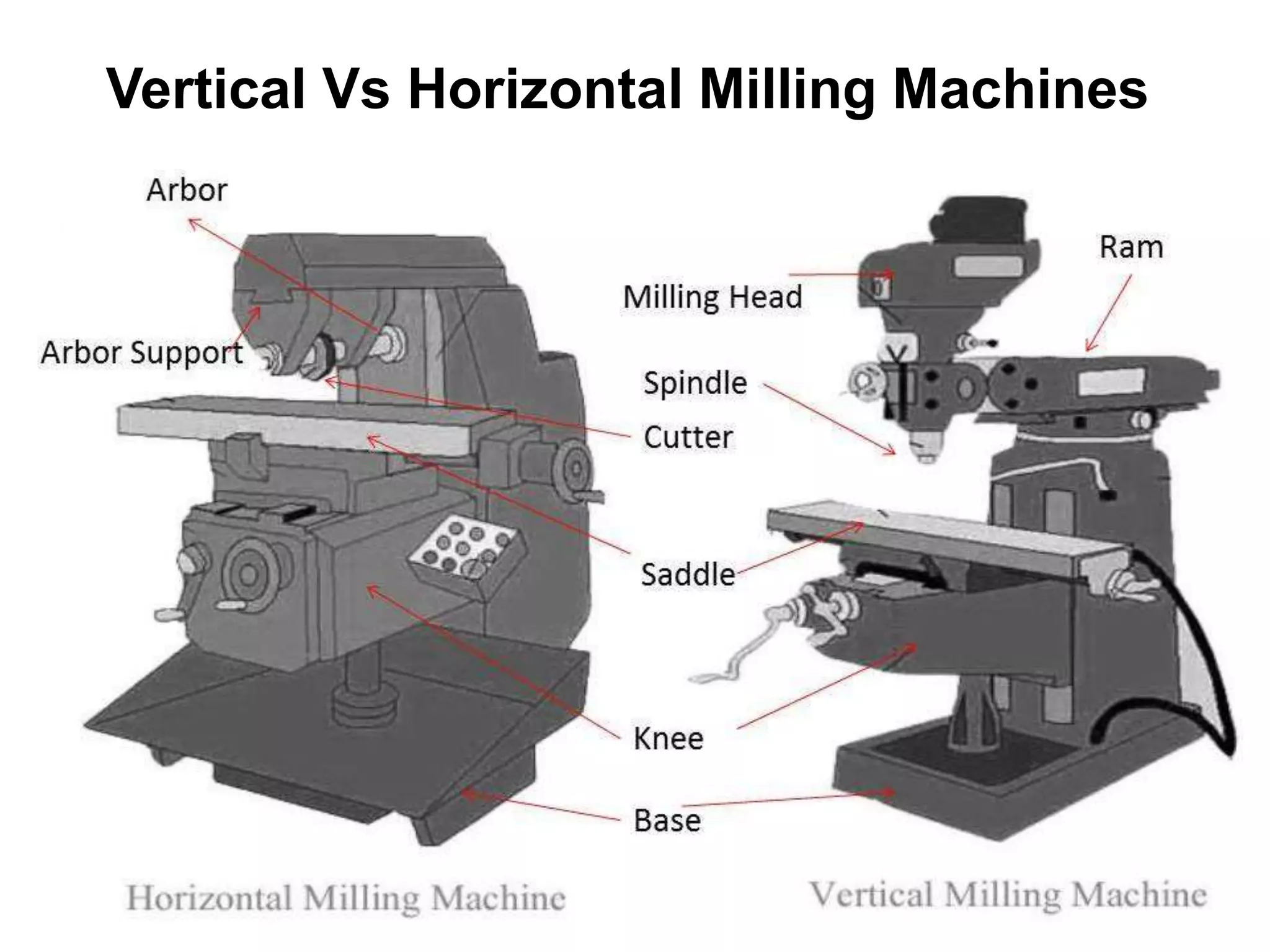 Vertical Vs Horizontal Milling Machines

Arbor

Arbor Support

Milling Head

Ram

Spindle

Cutter

Saddle

Knee

Base

Horizontal Milling Machine

Vertical Milling Machine