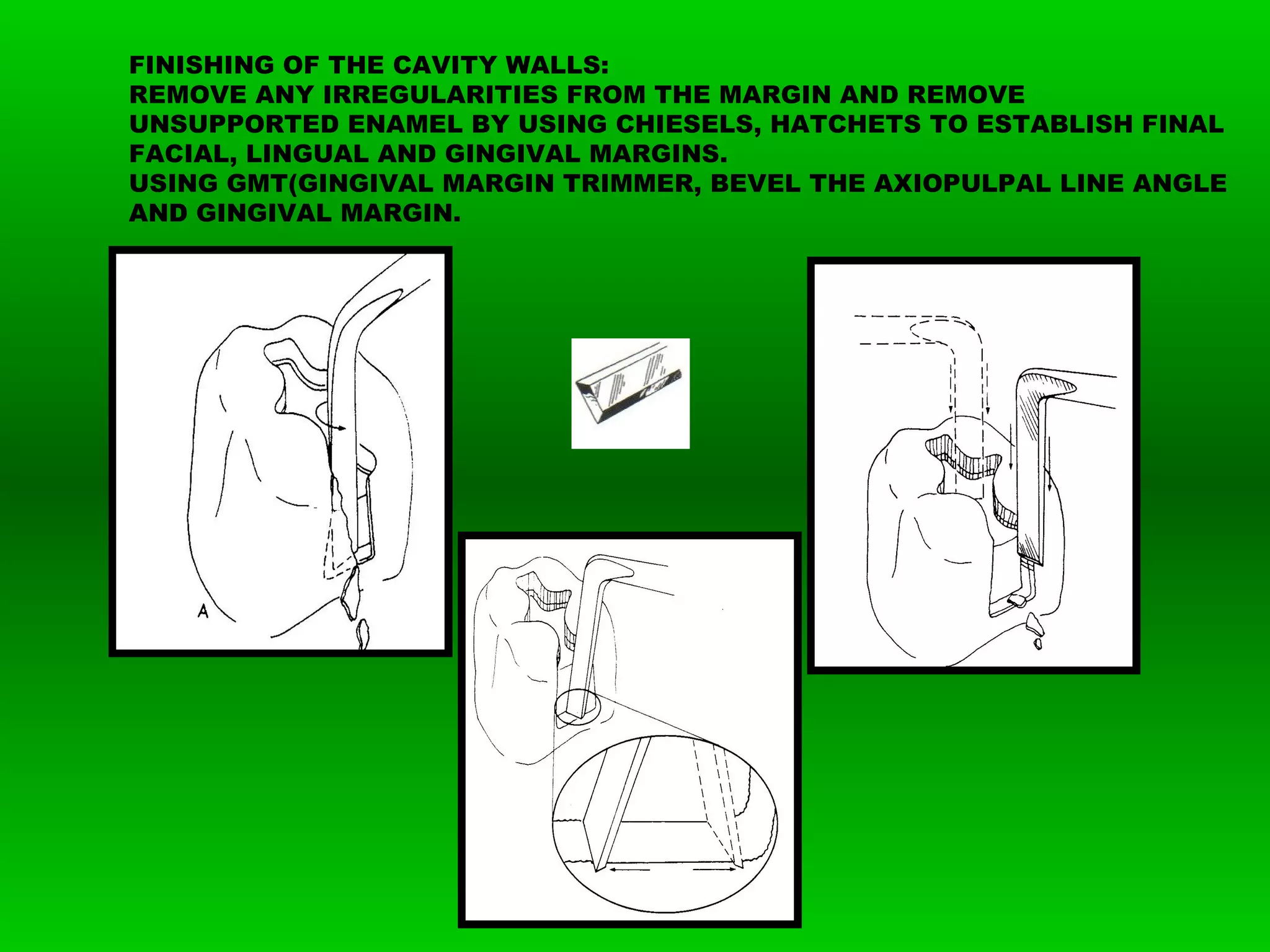 FINISHING OF THE CAVITY WALLS:
REMOVE ANY IRREGULARITIES FROM THE MARGIN AND REMOVE UNSUPPORTED ENAMEL BY USING CHIESELS, HATCHETS TO ESTABLISH FINAL FACIAL, LINGUAL AND GINGIVAL MARGINS.
USING GMT(GINGIVAL MARGIN TRIMMER, BEVEL THE AXIOPULPAL LINE ANGLE AND GINGIVAL MARGIN.

A