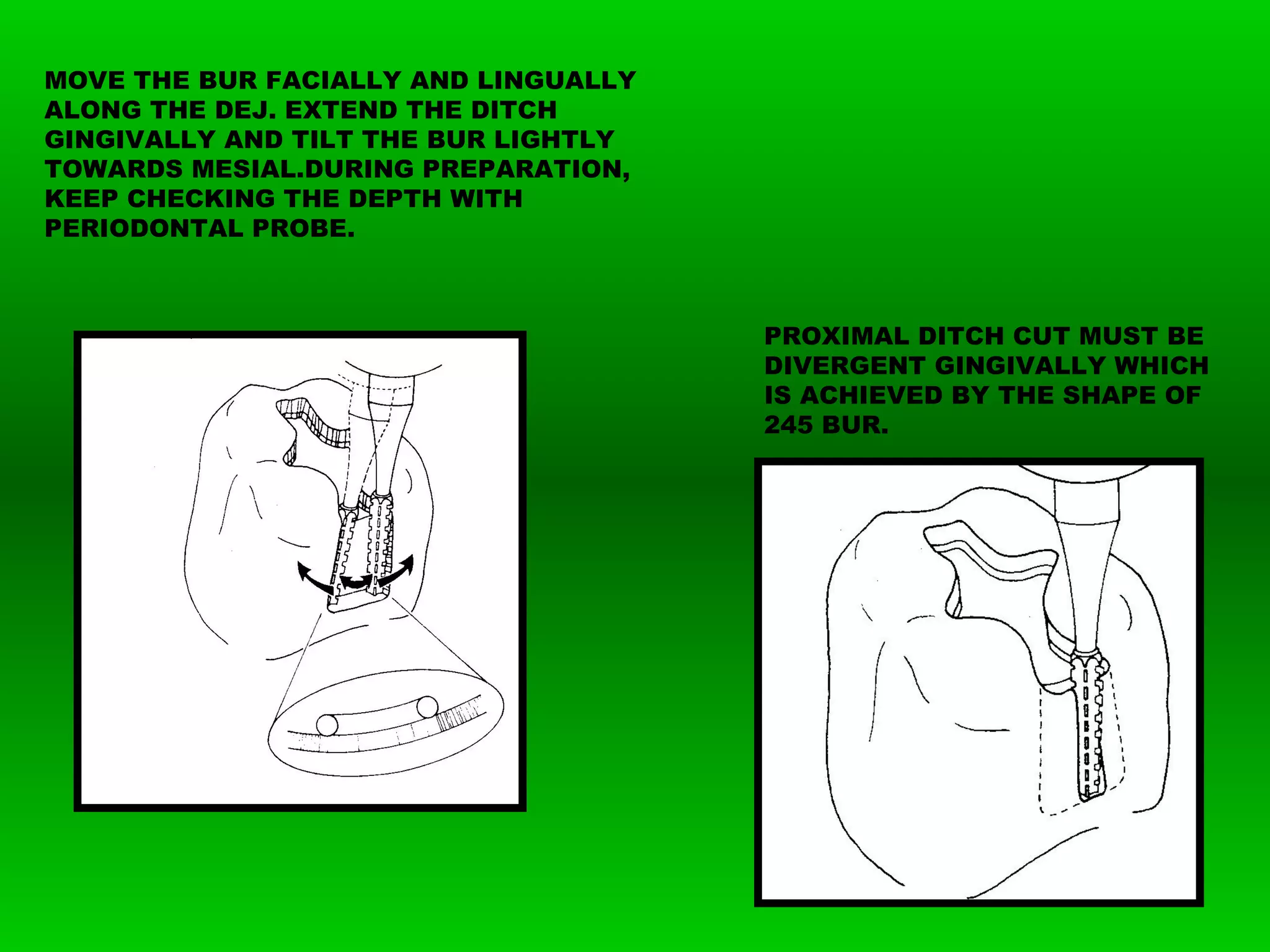 MOVE THE BUR FACIALLY AND LINGUALLY ALONG THE DEJ. EXTEND THE DITCH GINGIVALLY AND TILT THE BUR LIGHTLY TOWARDS MESIAL.DURING PREPARATION, KEEP CHECKING THE DEPTH WITH PERIODONTAL PROBE.

PROXIMAL DITCH CUT MUST BE DIVERGENT GINGIVALLY WHICH IS ACHIEVED BY THE SHAPE OF 245 BUR.