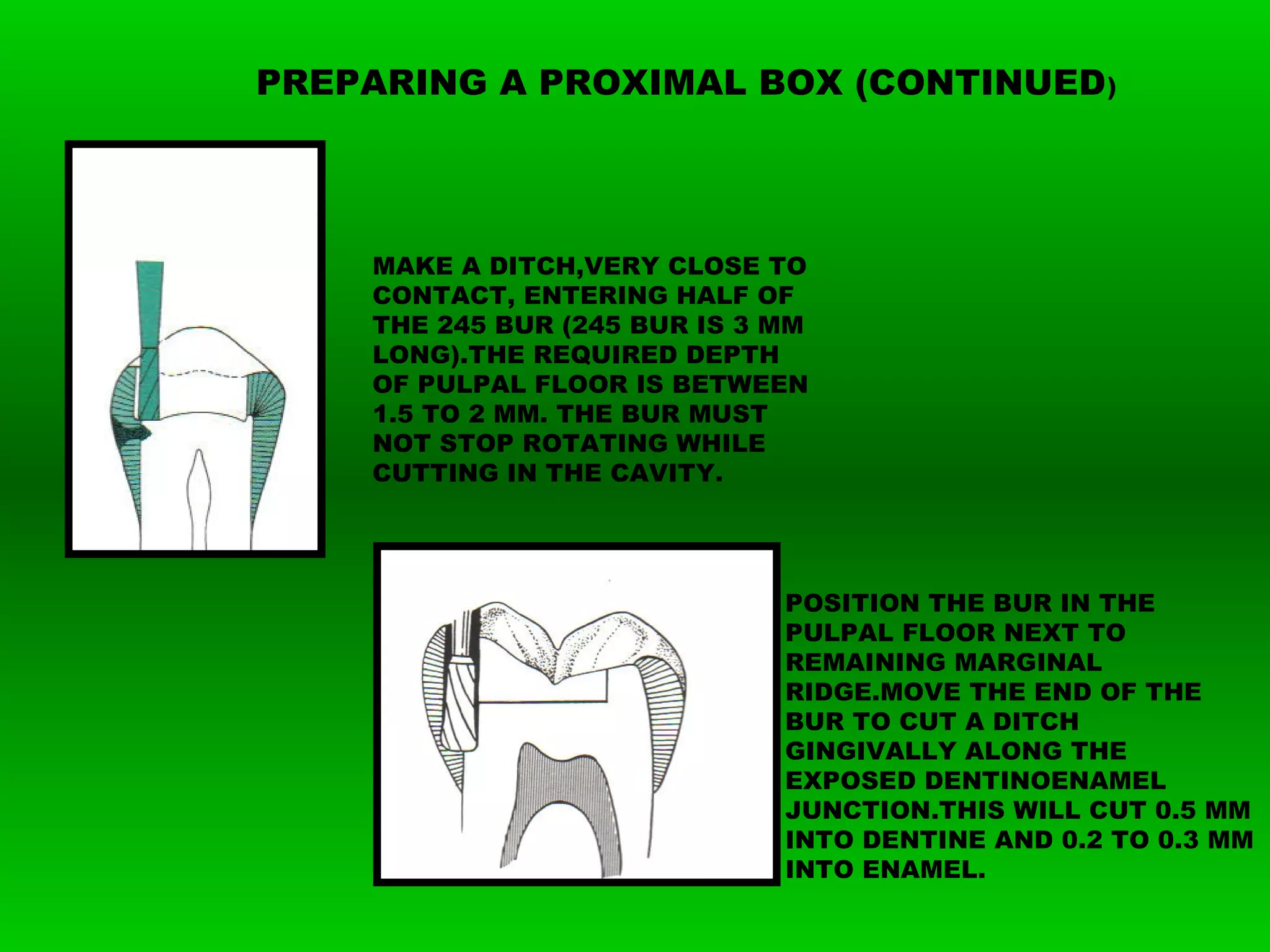 PREPARING A PROXIMAL BOX (CONTINUED)

MAKE A DITCH,VERY CLOSE TO CONTACT, ENTERING HALF OF THE 245 BUR (245 BUR IS 3 MM LONG).THE REQUIRED DEPTH OF PULPAL FLOOR IS BETWEEN 1.5 TO 2 MM. THE BUR MUST NOT STOP ROTATING WHILE CUTTING IN THE CAVITY.

POSITION THE BUR IN THE PULPAL FLOOR NEXT TO REMAINING MARGINAL RIDGE.MOVE THE END OF THE BUR TO CUT A DITCH GINGIVALLY ALONG THE EXPOSED DENTINOENAMEL JUNCTION.THIS WILL CUT 0.5 MM INTO DENTINE AND 0.2 TO 0.3 MM INTO ENAMEL.