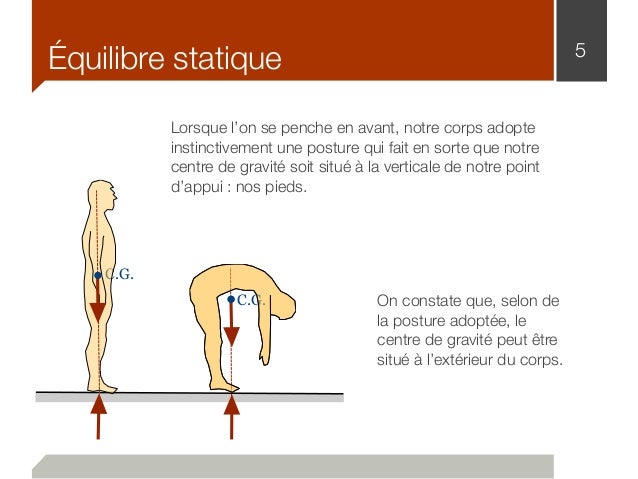 Équilibre statique

5

Lorsque l'on se penche en avant, notre corps adopte instinctivement une posture qui fait en sorte que notre centre de gravité soit situé à la verticale de notre point d'appui : nos pieds.

C.G.

C.G.

On constate que, selon de la posture adoptée, le centre de gravité peut être situé à l'extérieur du corps.