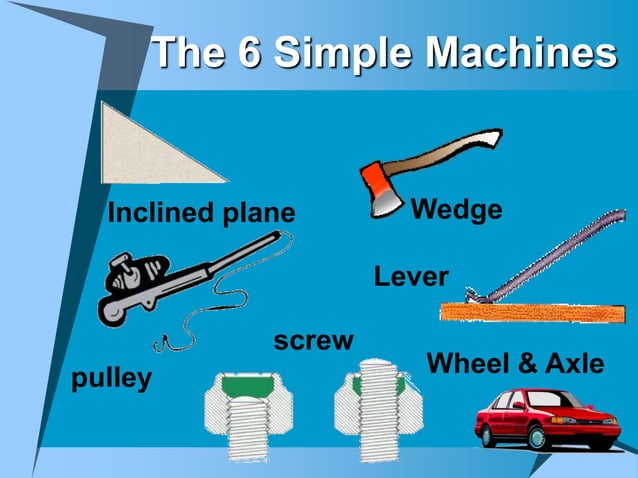 The 6 Simple Machines

Inclined plane

Wedge

Lever

screw

pulley

Wheel & Axle