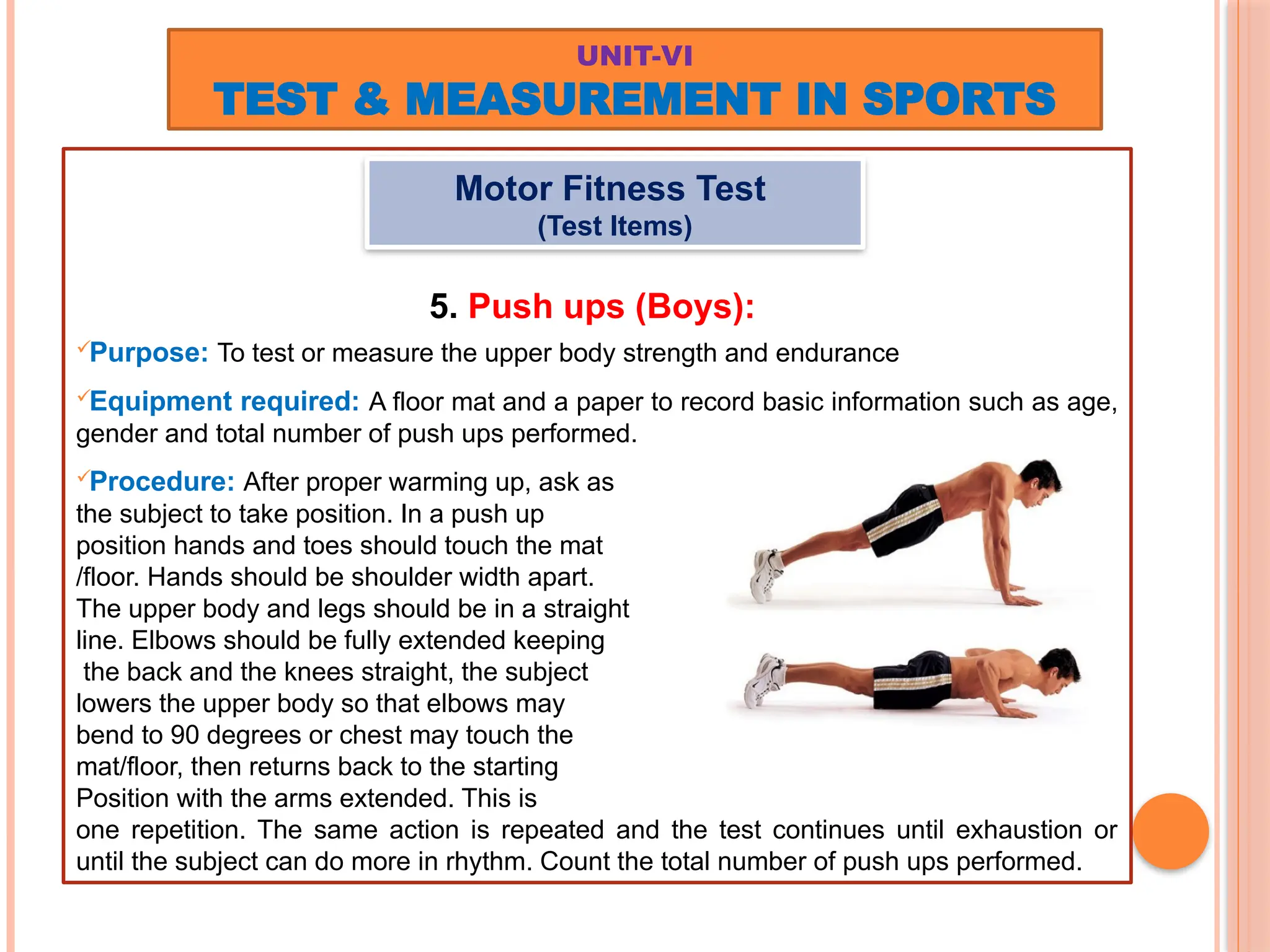 UNIT-VI
TEST & MEASUREMENT IN SPORTS

Motor Fitness Test
(Test Items)

5. Push ups (Boys):

✓Purpose: To test or measure the upper body strength and endurance

✓Equipment required: A floor mat and a paper to record basic information such as age, gender and total number of push ups performed.

✓Procedure: After proper warming up, ask as the subject to take position. In a push up position hands and toes should touch the mat /floor. Hands should be shoulder width apart. The upper body and legs should be in a straight line. Elbows should be fully extended keeping the back and the knees straight, the subject lowers the upper body so that elbows may bend to 90 degrees or chest may touch the mat/floor, then returns back to the starting Position with the arms extended. This is one repetition. The same action is repeated and the test continues until exhaustion or until the subject can do more in rhythm. Count the total number of push ups performed.