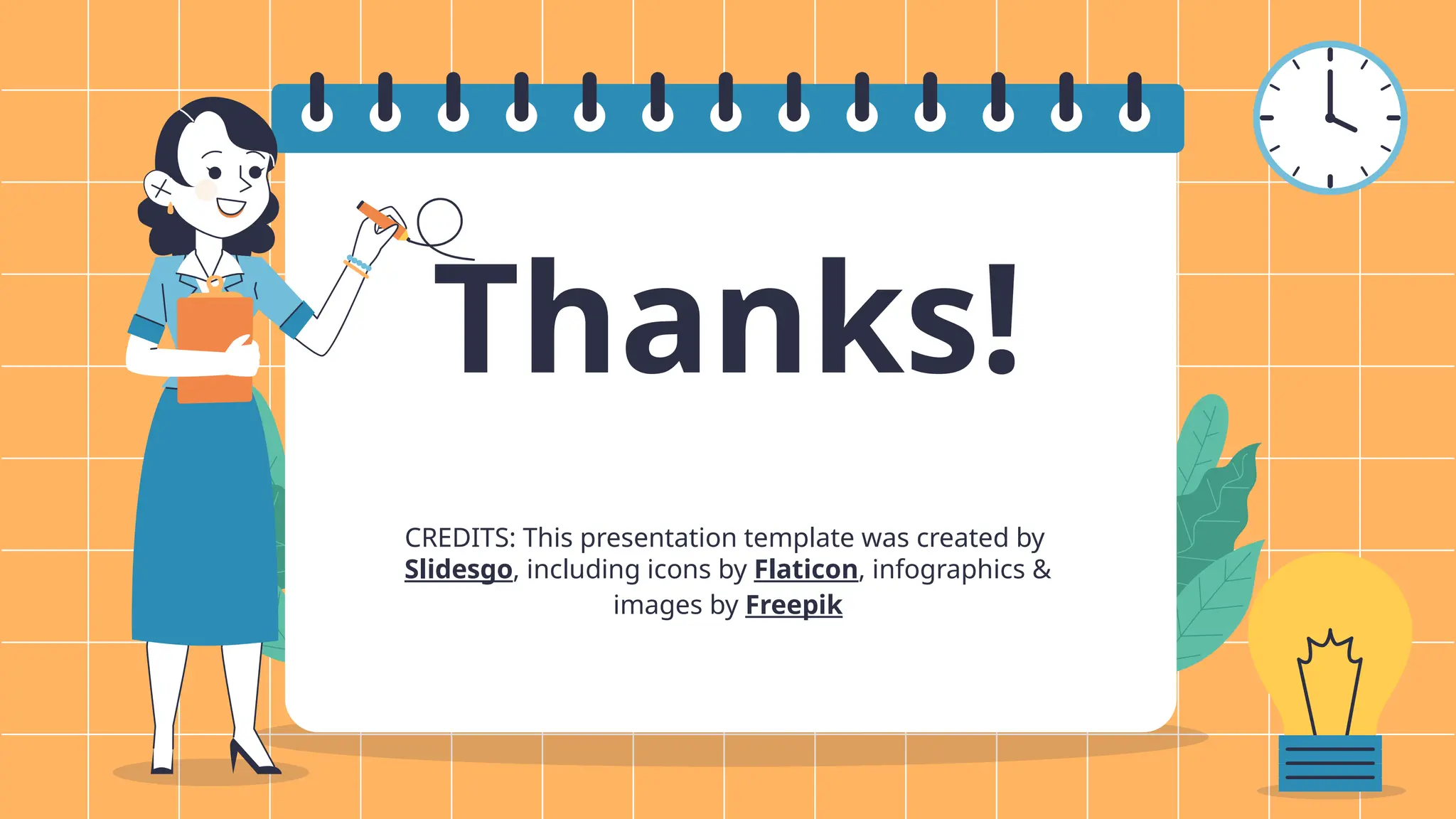 Thanks!

CREDITS: This presentation template was created by Slidesgo, including icons by Flaticon, infographics & images by Freepik