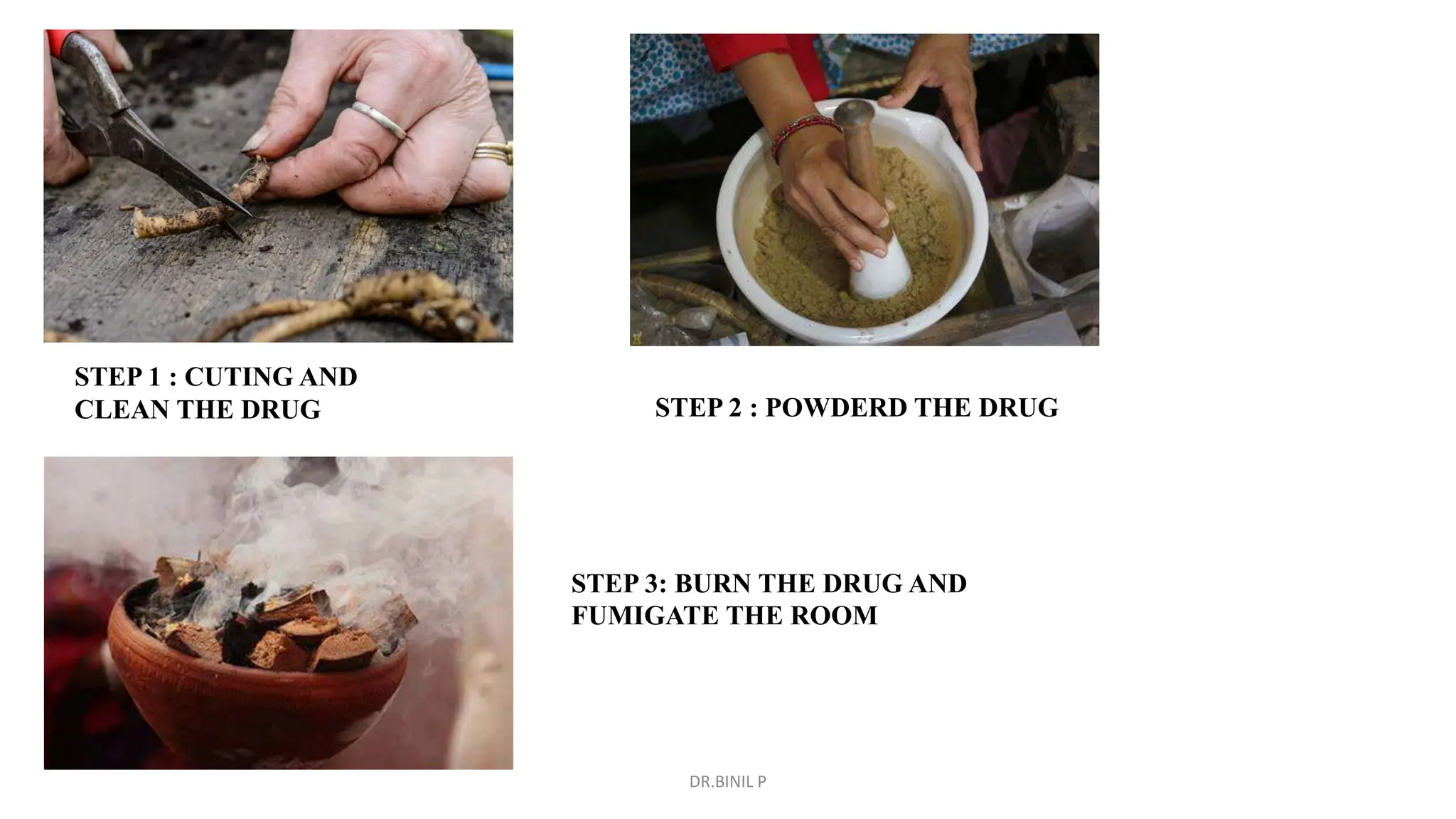 STEP 1 : CUTING AND CLEAN THE DRUG

STEP 2 : POWDERD THE DRUG

STEP 3: BURN THE DRUG AND FUMIGATE THE ROOM

DR.BINIL P