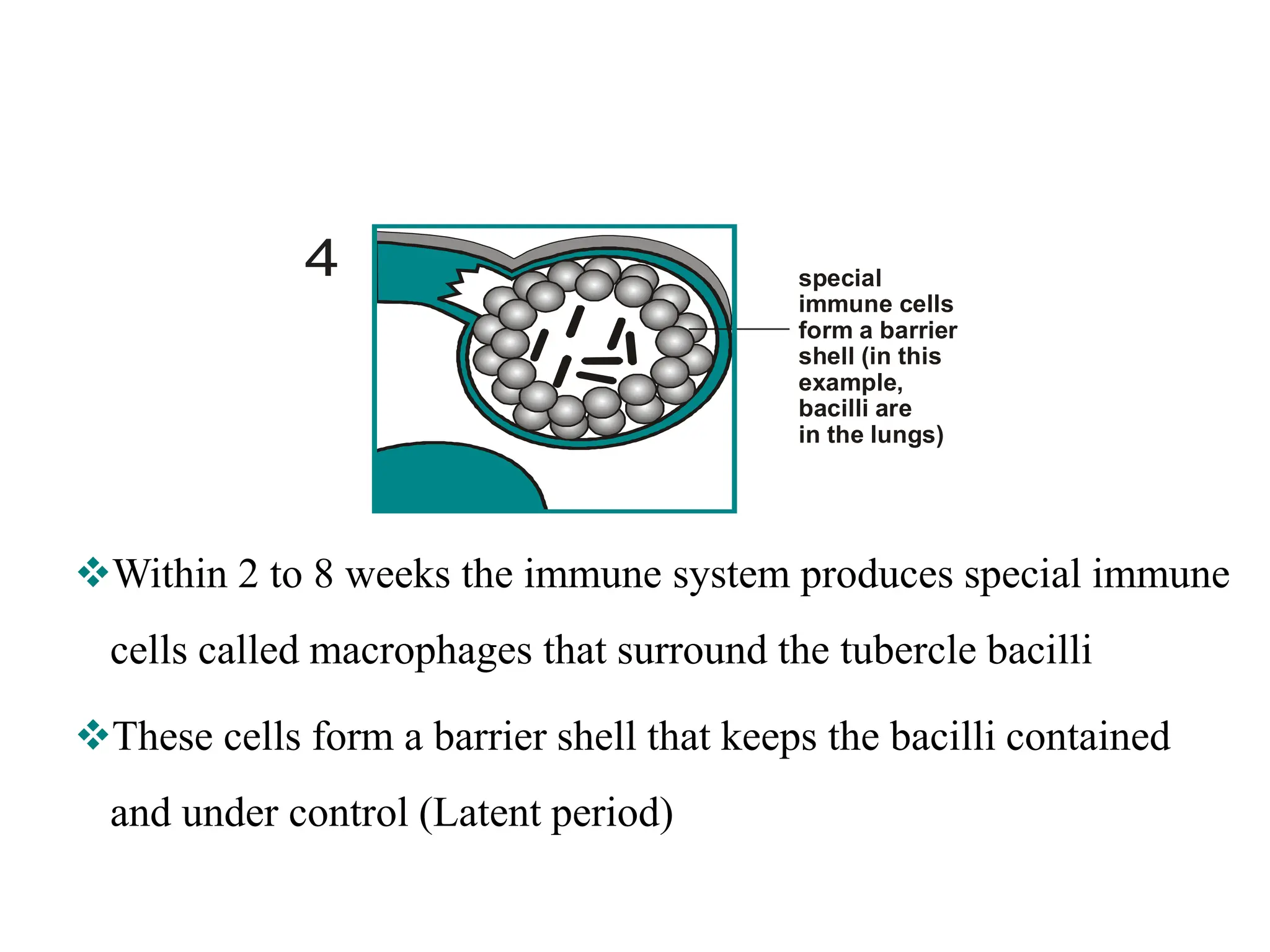 4

special immune cells form a barrier shell (in this example, bacilli are in the lungs)

❖Within 2 to 8 weeks the immune system produces special immune cells called macrophages that surround the tubercle bacilli

❖These cells form a barrier shell that keeps the bacilli contained and under control (Latent period)