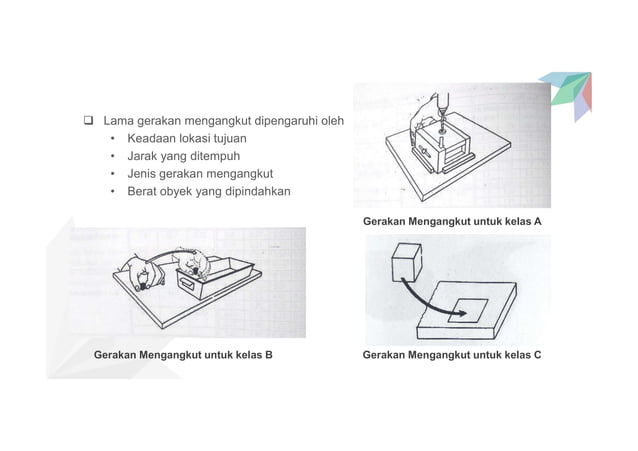 ❑ Lama gerakan mengangkut dipengaruhi oleh
• Keadaan lokasi tujuan
• Jarak yang ditempuh
• Jenis gerakan mengangkut
• Berat obyek yang dipindahkan

Gerakan Mengangkut untuk kelas A

Gerakan Mengangkut untuk kelas B

Gerakan Mengangkut untuk kelas C