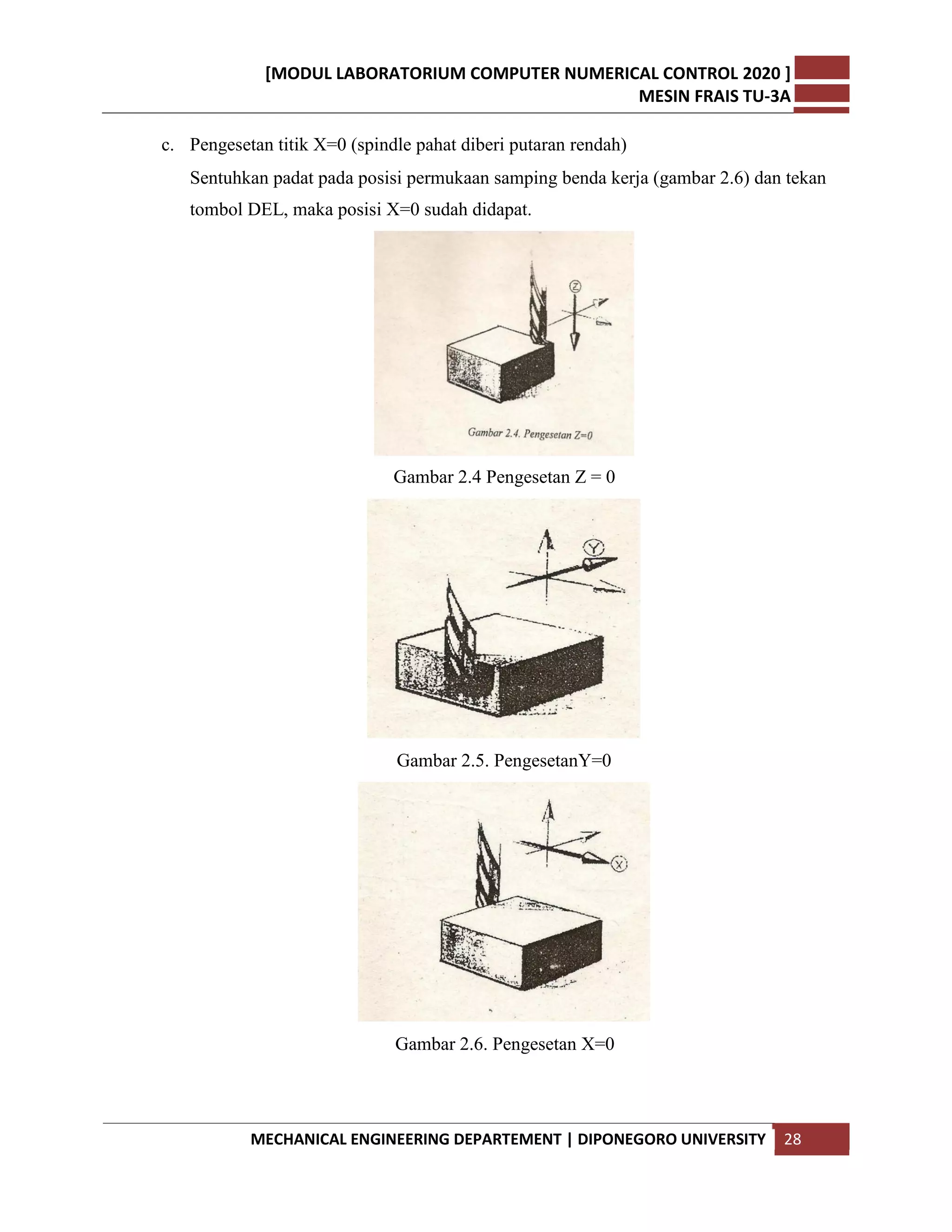 [MODUL LABORATORIUM COMPUTER NUMERICAL CONTROL 2020 ]
MESIN FRAIS TU-3A

c. Pengesetan titik X=0 (spindle pahat diberi putaran rendah)

Sentuhkan padat pada posisi permukaan samping benda kerja (gambar 2.6) dan tekan tombol DEL, maka posisi X=0 sudah didapat.

Z

Gambar 2.4. Pengesetan Z=0

Gambar 2.4 Pengesetan Z = 0

Y

Gambar 2.5. PengesetanY=0

X

Gambar 2.6. Pengesetan X=0

MECHANICAL ENGINEERING DEPARTEMENT | DIPONEGORO UNIVERSITY 28