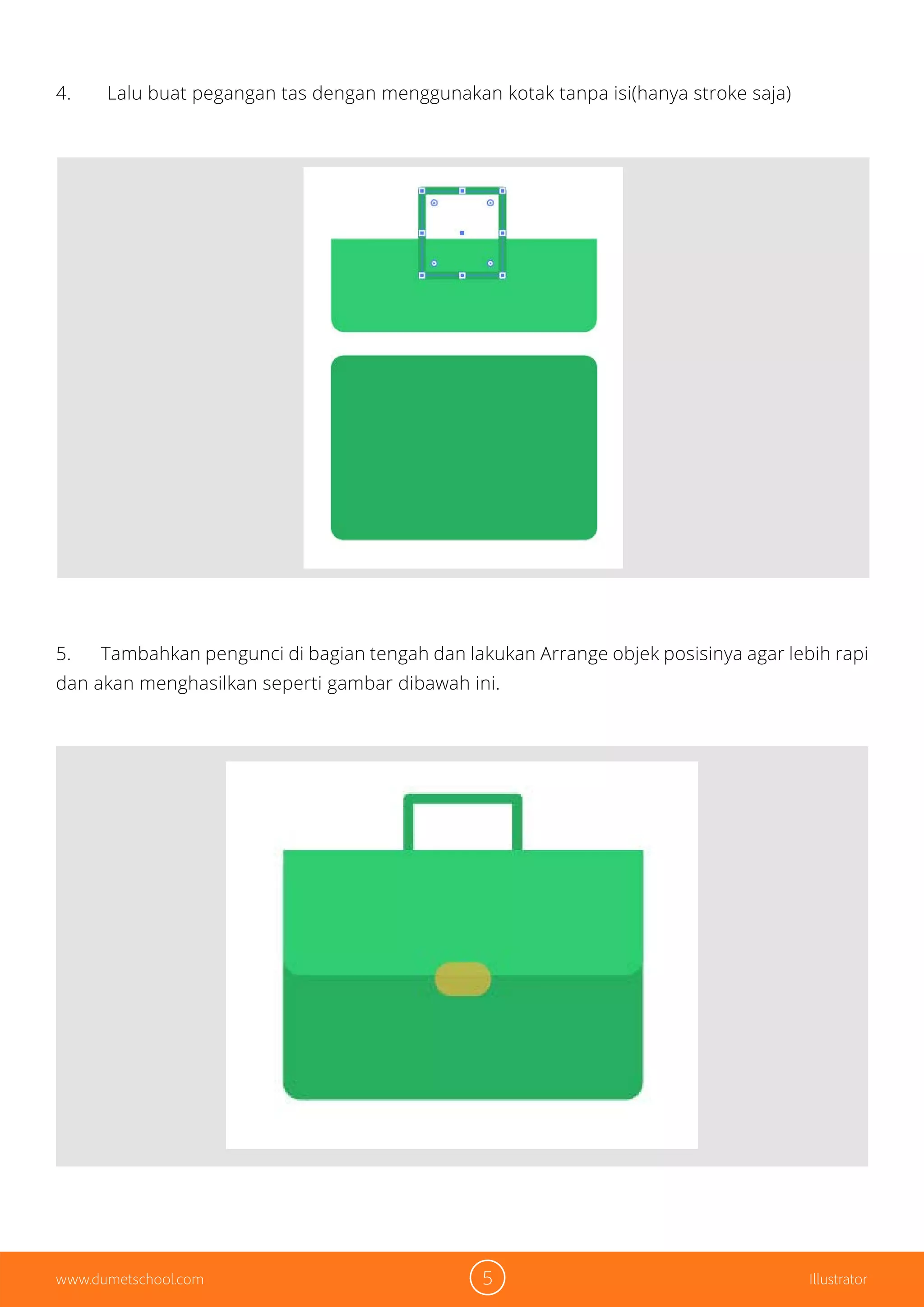 4. Lalu buat pegangan tas dengan menggunakan kotak tanpa isi(hanya stroke saja)

5. Tambahkan pengunci di bagian tengah dan lakukan Arrange objek posisinya agar lebih rapi dan akan menghasilkan seperti gambar dibawah ini.

www.dumetschool.com 5 Illustrator