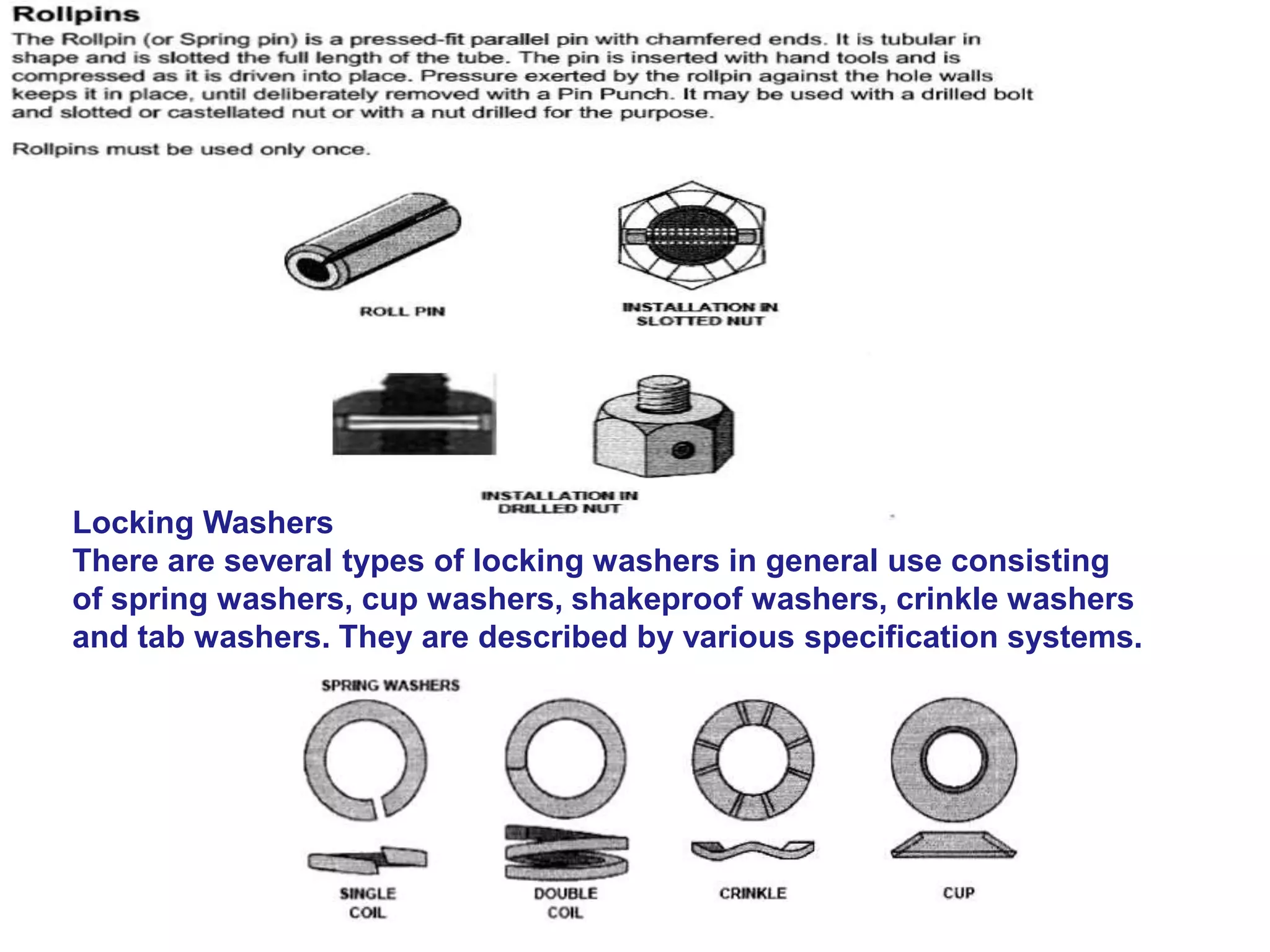 Rollpins

The Rollpin (or Spring pin) is a pressed-fit parallel pin with chamfered ends. It is tubular in shape and is slotted the full length of the tube. The pin is inserted with hand tools and is compressed as it is driven into place. Pressure exerted by the rollpin against the hole walls keeps it in place, until deliberately removed with a Pin Punch. It may be used with a drilled bolt and slotted or castellated nut or with a nut drilled for the purpose.

Rollpins must be used only once.

ROLL PIN

INSTALLATION IN SLOTTED NUT

INSTALLATION IN DRILLED NUT

Locking Washers

There are several types of locking washers in general use consisting of spring washers, cup washers, shakeproof washers, crinkle washers and tab washers. They are described by various specification systems.

SPRING WASHERS

SINGLE COIL

DOUBLE COIL

CRINKLE

CUP