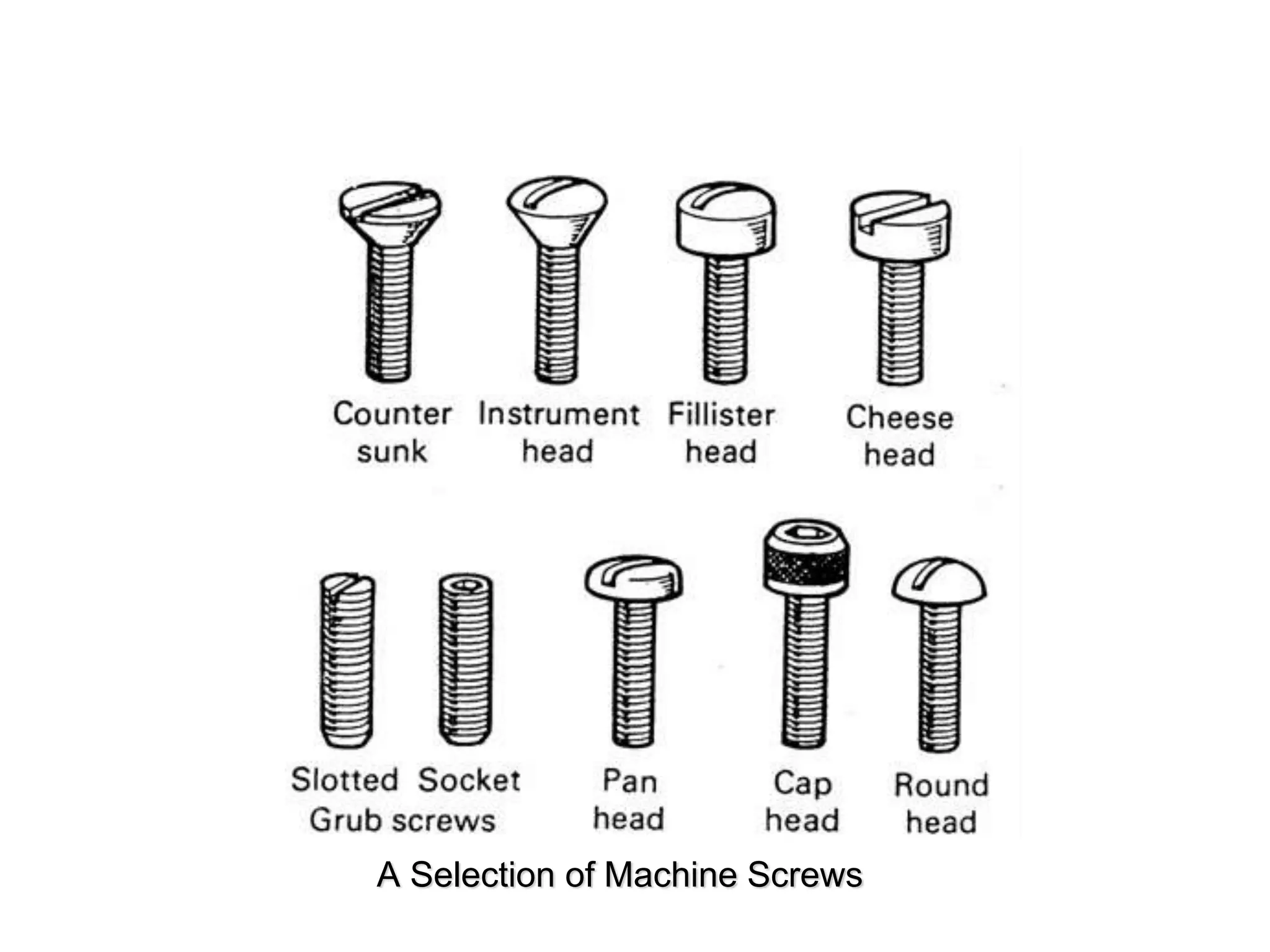 Counter sunk

Instrument head

Fillister head

Cheese head

Slotted Socket
Grub screws

Pan head

Cap head

Round head

A Selection of Machine Screws