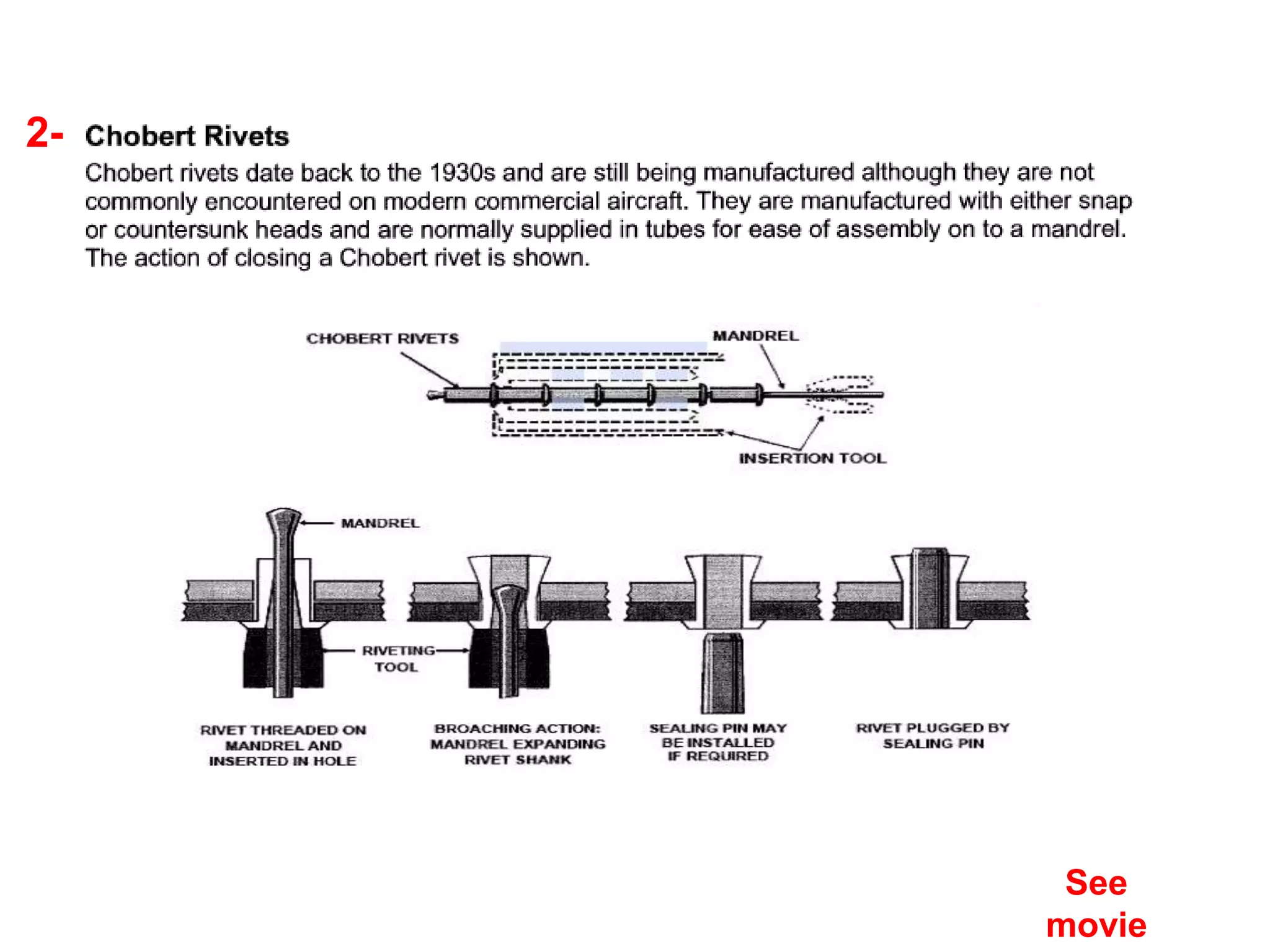 2- Chobert Rivets

Chobert rivets date back to the 1930s and are still being manufactured although they are not commonly encountered on modern commercial aircraft. They are manufactured with either snap or countersunk heads and are normally supplied in tubes for ease of assembly on to a mandrel. The action of closing a Chobert rivet is shown.

CHOBERT RIVETS

MANDREL

INSERTION TOOL

MANDREL

RIVETING TOOL

RIVET THREADED ON MANDREL AND INSERTED IN HOLE

BROACHING ACTION: MANDREL EXPANDING RIVET SHANK

SEALING PIN MAY BE INSTALLED IF REQUIRED

RIVET PLUGGED BY SEALING PIN

See movie