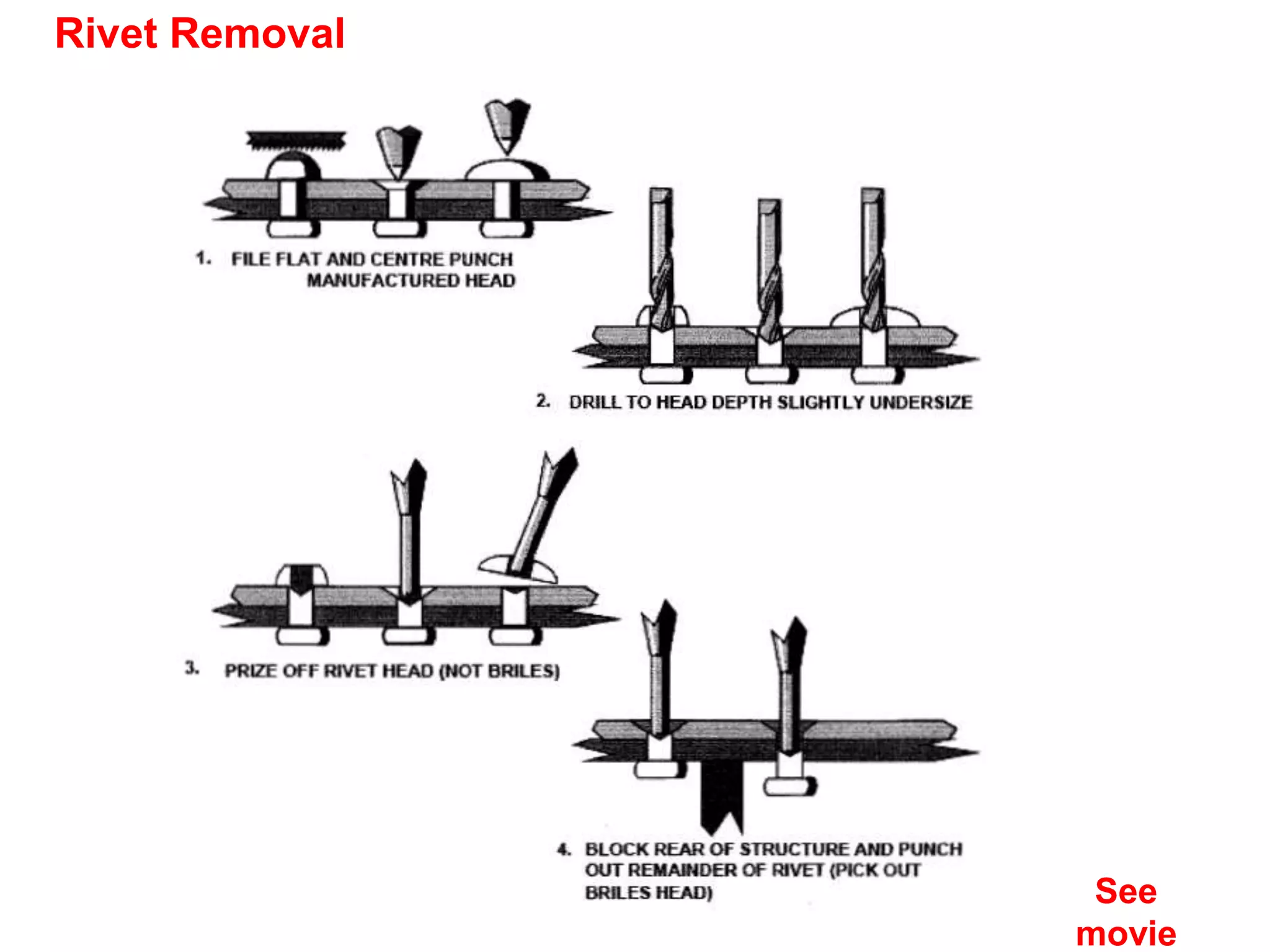 Rivet Removal

1. FILE FLAT AND CENTRE PUNCH MANUFACTURED HEAD

2. DRILL TO HEAD DEPTH SLIGHTLY UNDERSIZE

3. PRIZE OFF RIVET HEAD (NOT BRILES)

4. BLOCK REAR OF STRUCTURE AND PUNCH OUT REMAINDER OF RIVET (PICK OUT BRILES HEAD)

See movie