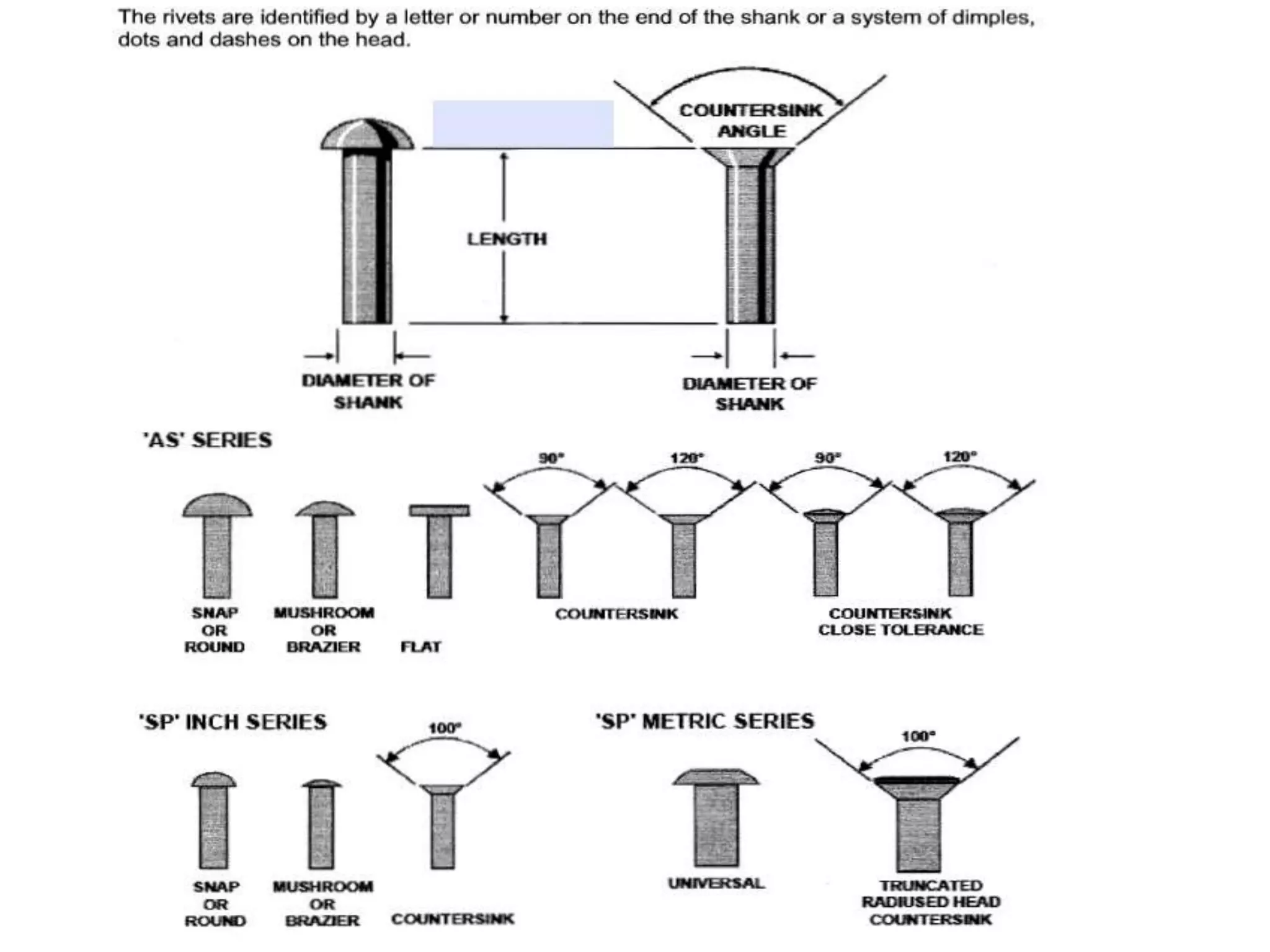 The rivets are identified by a letter or number on the end of the shank or a system of dimples, dots and dashes on the head.

COUNTERSINK ANGLE

LENGTH

DIAMETER OF SHANK

DIAMETER OF SHANK

'AS' SERIES

90° 120° 90° 120°

SNAP OR ROUND

MUSHROOM OR BRAZIER

FLAT

COUNTERSINK

COUNTERSINK CLOSE TOLERANCE

'SP' INCH SERIES

100°

SNAP OR ROUND

MUSHROOM OR BRAZIER

COUNTERSINK

'SP' METRIC SERIES

100°

UNIVERSAL

TRUNCATED RADIUSED HEAD COUNTERSINK