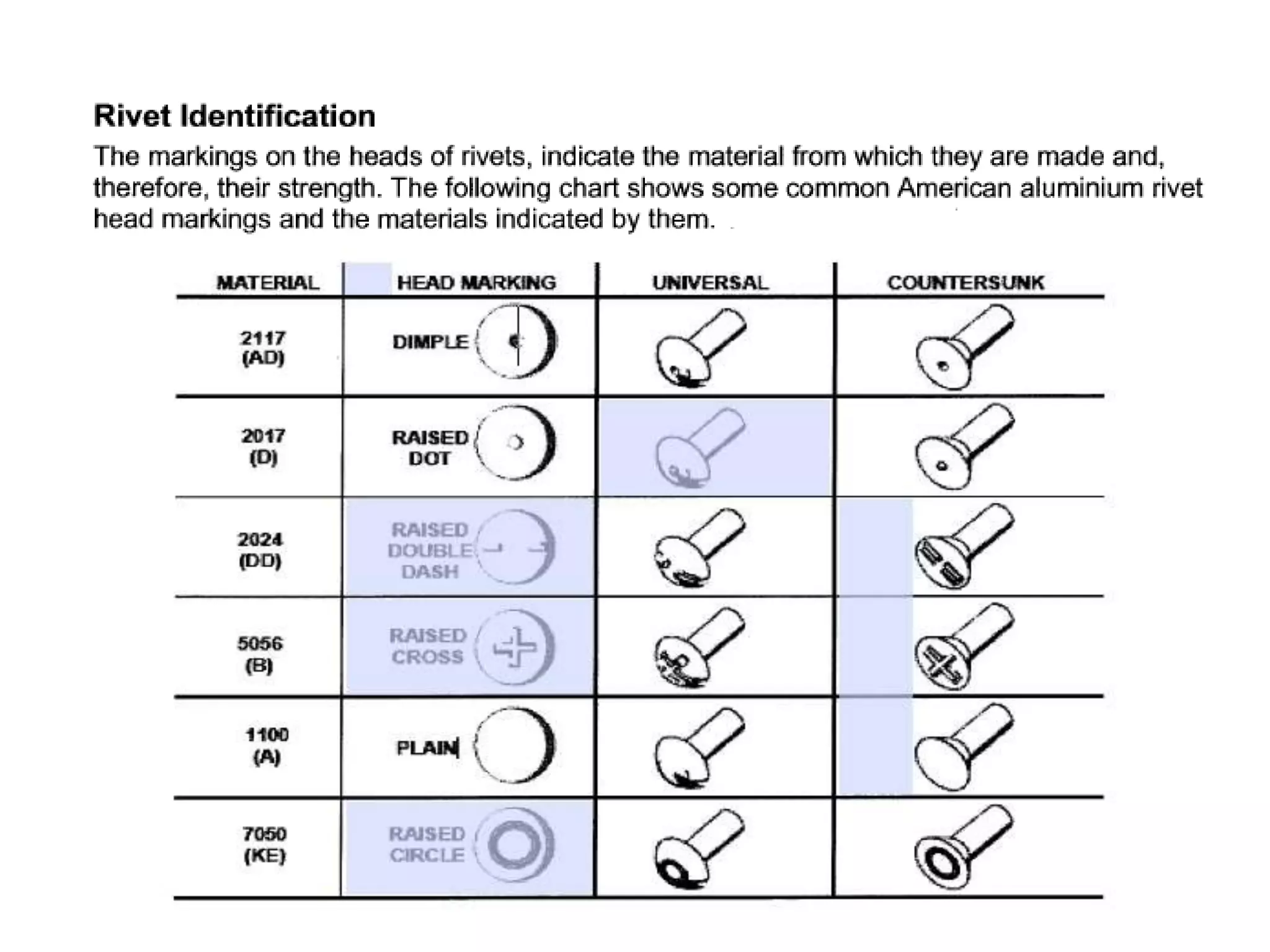 Rivet Identification

The markings on the heads of rivets, indicate the material from which they are made and, therefore, their strength. The following chart shows some common American aluminium rivet head markings and the materials indicated by them.

| MATERIAL | HEAD MARKING | UNIVERSAL | COUNTERSUNK |
|---|---|---|---|
| 2117 (AD) | DIMPLE | | |
| 2017 (D) | RAISED DOT | | |
| 2024 (DD) | RAISED DOUBLE DASH | | |
| 5056 (B) | RAISED CROSS | | |
| 1100 (A) | PLAIN | | |
| 7050 (KE) | RAISED CIRCLE | | |