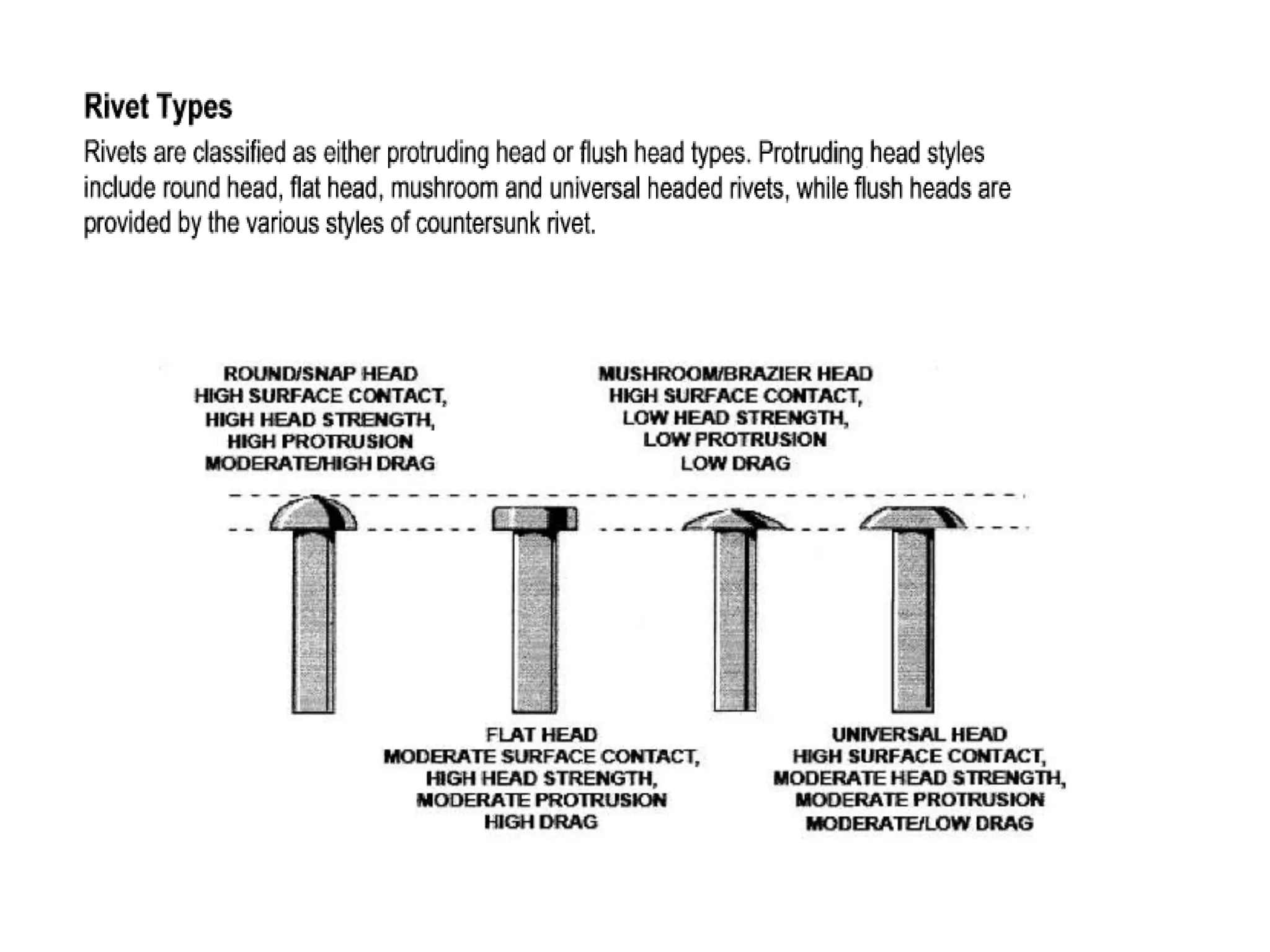 Rivet Types

Rivets are classified as either protruding head or flush head types. Protruding head styles include round head, flat head, mushroom and universal headed rivets, while flush heads are provided by the various styles of countersunk rivet.

ROUND/SNAP HEAD
HIGH SURFACE CONTACT,
HIGH HEAD STRENGTH,
HIGH PROTRUSION
MODERATE/HIGH DRAG

MUSHROOM/BRAZIER HEAD
HIGH SURFACE CONTACT,
LOW HEAD STRENGTH,
LOW PROTRUSION
LOW DRAG

FLAT HEAD
MODERATE SURFACE CONTACT,
HIGH HEAD STRENGTH,
MODERATE PROTRUSION
HIGH DRAG

UNIVERSAL HEAD
HIGH SURFACE CONTACT,
MODERATE HEAD STRENGTH,
MODERATE PROTRUSION
MODERATE/LOW DRAG