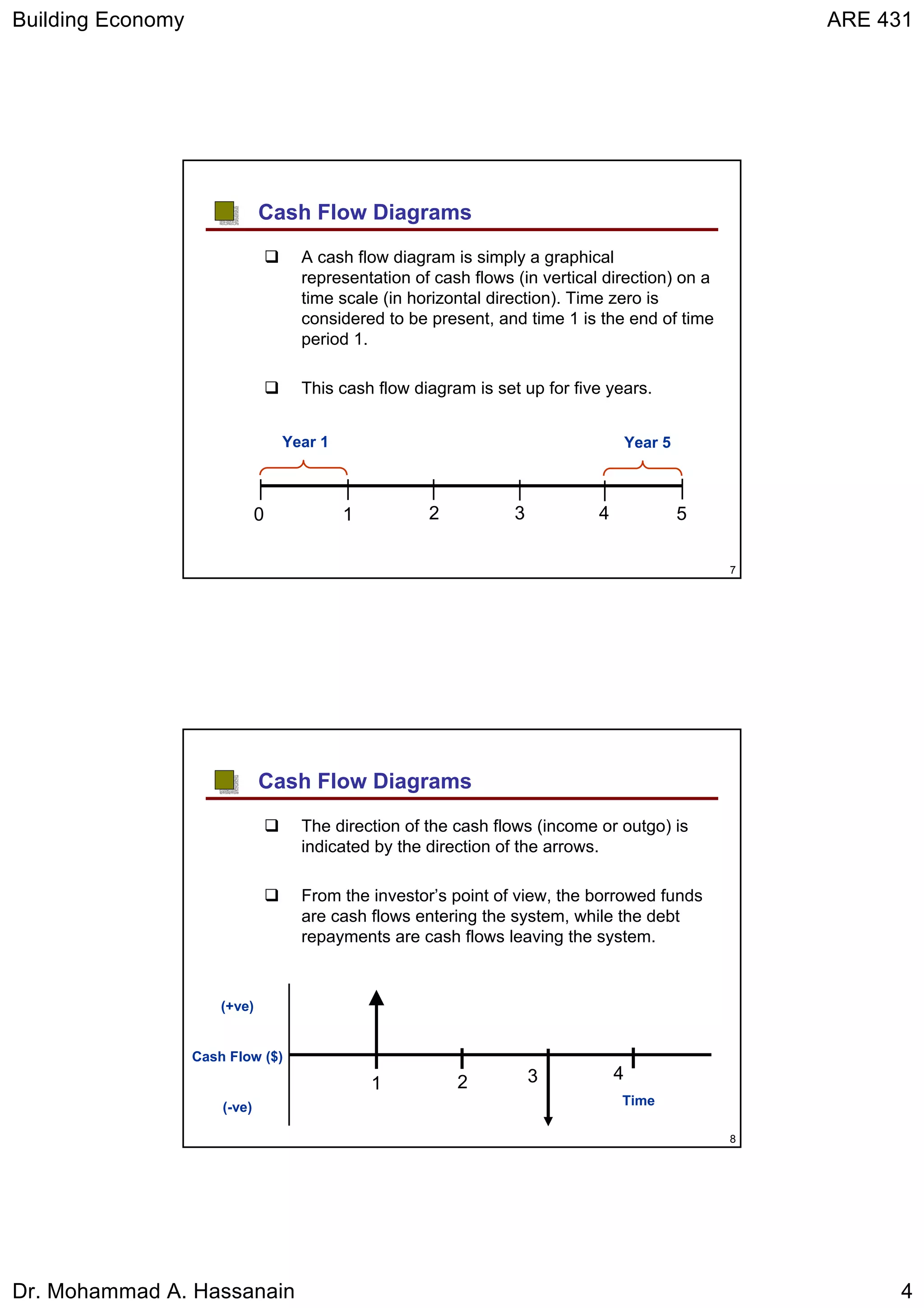 Building Economy

ARE 431

Cash Flow Diagrams

❑ A cash flow diagram is simply a graphical representation of cash flows (in vertical direction) on a time scale (in horizontal direction). Time zero is considered to be present, and time 1 is the end of time period 1.

❑ This cash flow diagram is set up for five years.

Year 1

Year 5

0 1 2 3 4 5

7

Cash Flow Diagrams

❑ The direction of the cash flows (income or outgo) is indicated by the direction of the arrows.

❑ From the investor's point of view, the borrowed funds are cash flows entering the system, while the debt repayments are cash flows leaving the system.

(+ve)

Cash Flow ($)

(-ve)

1 2 3 4

Time

8

Dr. Mohammad A. Hassanain

4