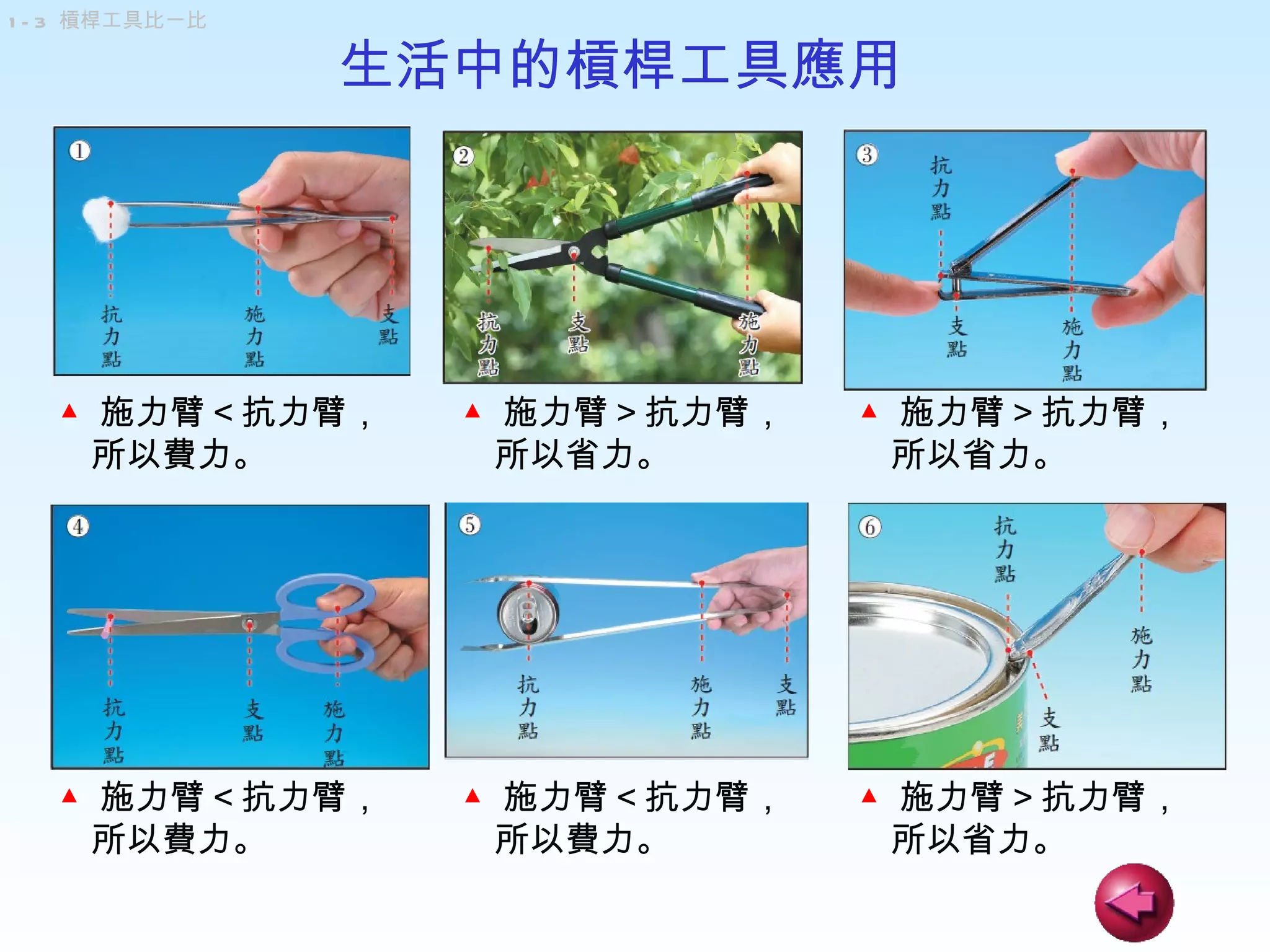 1-3 槓桿工具比一比

生活中的槓桿工具應用

①
抗力點
施力點
支點

▲ 施力臂＜抗力臂，所以費力。

②
抗力點
支點
施力點

▲ 施力臂＞抗力臂，所以省力。

③
抗力點
支點
施力點

▲ 施力臂＞抗力臂，所以省力。

④
抗力點
支點
施力點

▲ 施力臂＜抗力臂，所以費力。

⑤
抗力點
施力點
支點

▲ 施力臂＜抗力臂，所以費力。

⑥
抗力點
施力點
支點

▲ 施力臂＞抗力臂，所以省力。