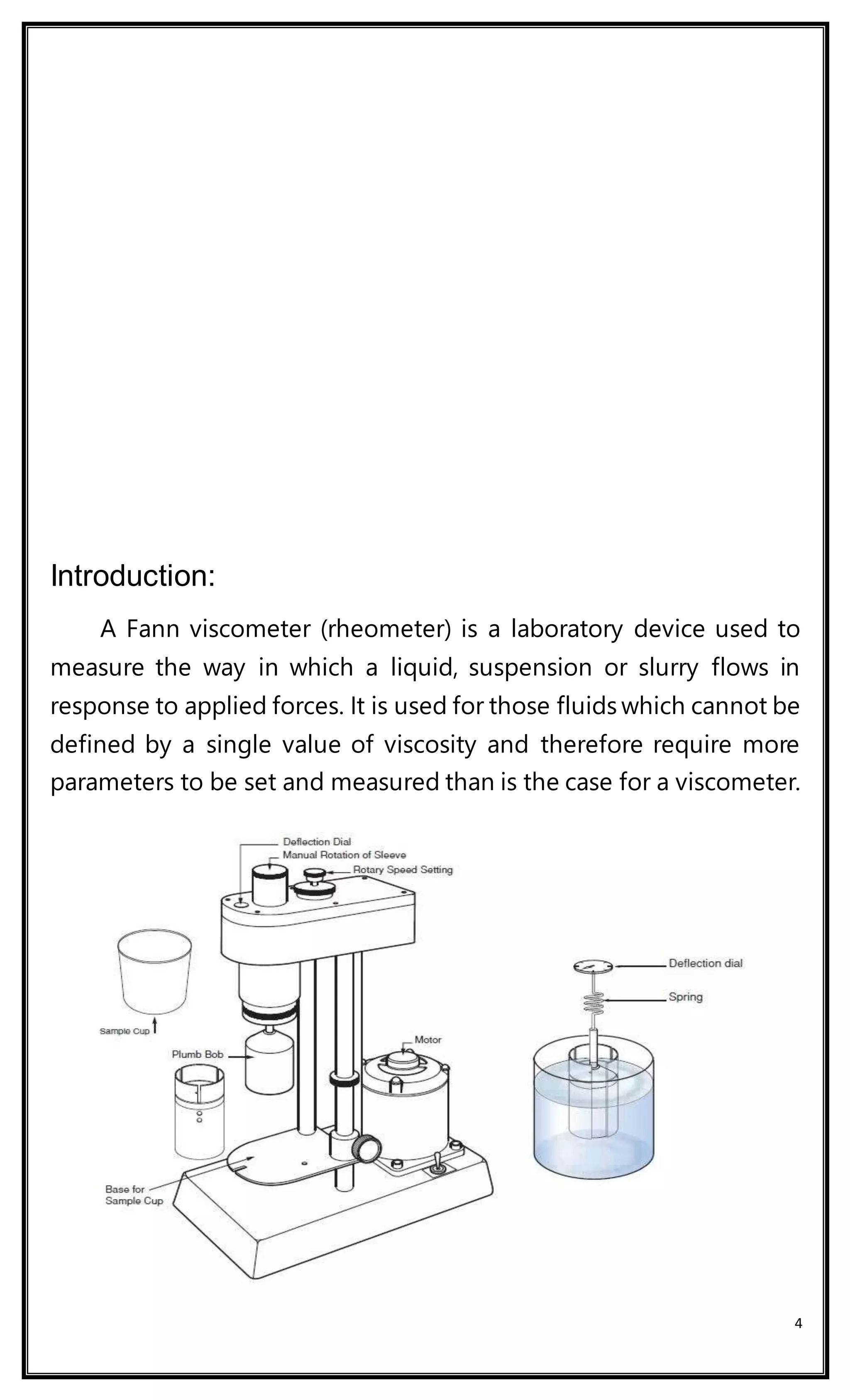 Introduction:

A Fann viscometer (rheometer) is a laboratory device used to measure the way in which a liquid, suspension or slurry flows in response to applied forces. It is used for those fluids which cannot be defined by a single value of viscosity and therefore require more parameters to be set and measured than is the case for a viscometer.

Deflection Dial
Manual Rotation of Sleeve
Rotary Speed Setting
Sample Cup
Plumb Bob
Motor
Base for Sample Cup
Deflection dial
Spring

4