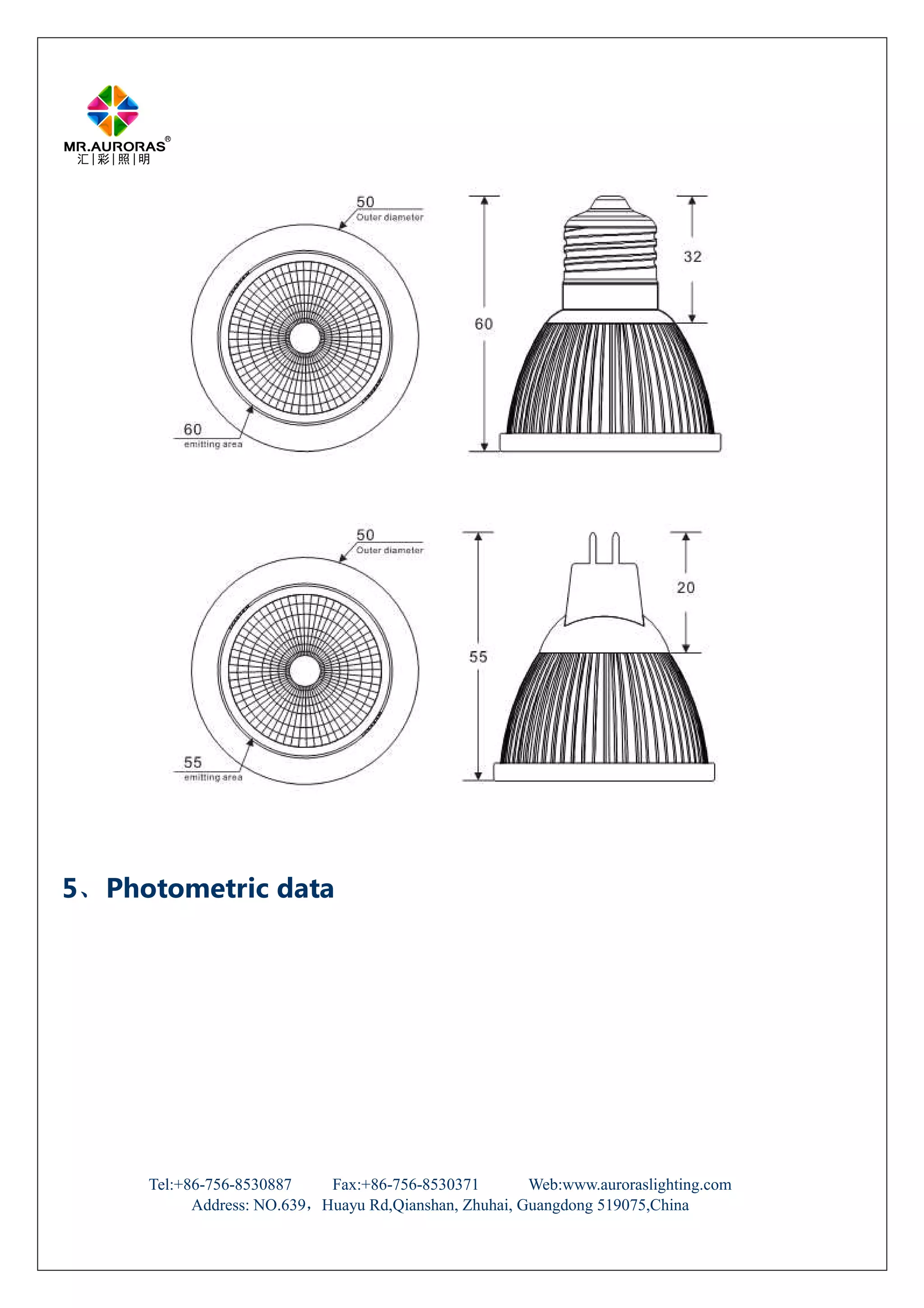 MR.AURORAS®
汇|彩|照|明

50
Outer diameter

60
emitting area

60

32

50
Outer diameter

55
emitting area

55

20

5、Photometric data

Tel:+86-756-8530887 Fax:+86-756-8530371 Web:www.auroraslighting.com
Address: NO.639，Huayu Rd,Qianshan, Zhuhai, Guangdong 519075,China