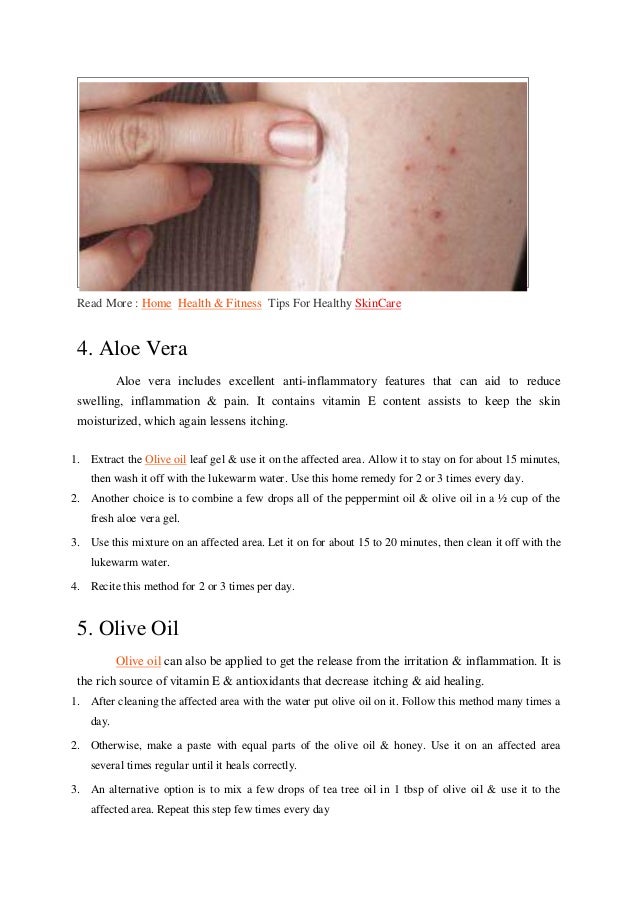 Read More : Home  Health & Fitness  Tips For Healthy SkinCare

4. Aloe Vera

Aloe vera includes excellent anti-inflammatory features that can aid to reduce swelling, inflammation & pain. It contains vitamin E content assists to keep the skin moisturized, which again lessens itching.

1. Extract the Olive oil leaf gel & use it on the affected area. Allow it to stay on for about 15 minutes, then wash it off with the lukewarm water. Use this home remedy for 2 or 3 times every day.
2. Another choice is to combine a few drops all of the peppermint oil & olive oil in a ½ cup of the fresh aloe vera gel.
3. Use this mixture on an affected area. Let it on for about 15 to 20 minutes, then clean it off with the lukewarm water.
4. Recite this method for 2 or 3 times per day.

5. Olive Oil

Olive oil can also be applied to get the release from the irritation & inflammation. It is the rich source of vitamin E & antioxidants that decrease itching & aid healing.

1. After cleaning the affected area with the water put olive oil on it. Follow this method many times a day.
2. Otherwise, make a paste with equal parts of the olive oil & honey. Use it on an affected area several times regular until it heals correctly.
3. An alternative option is to mix a few drops of tea tree oil in 1 tbsp of olive oil & use it to the affected area. Repeat this step few times every day