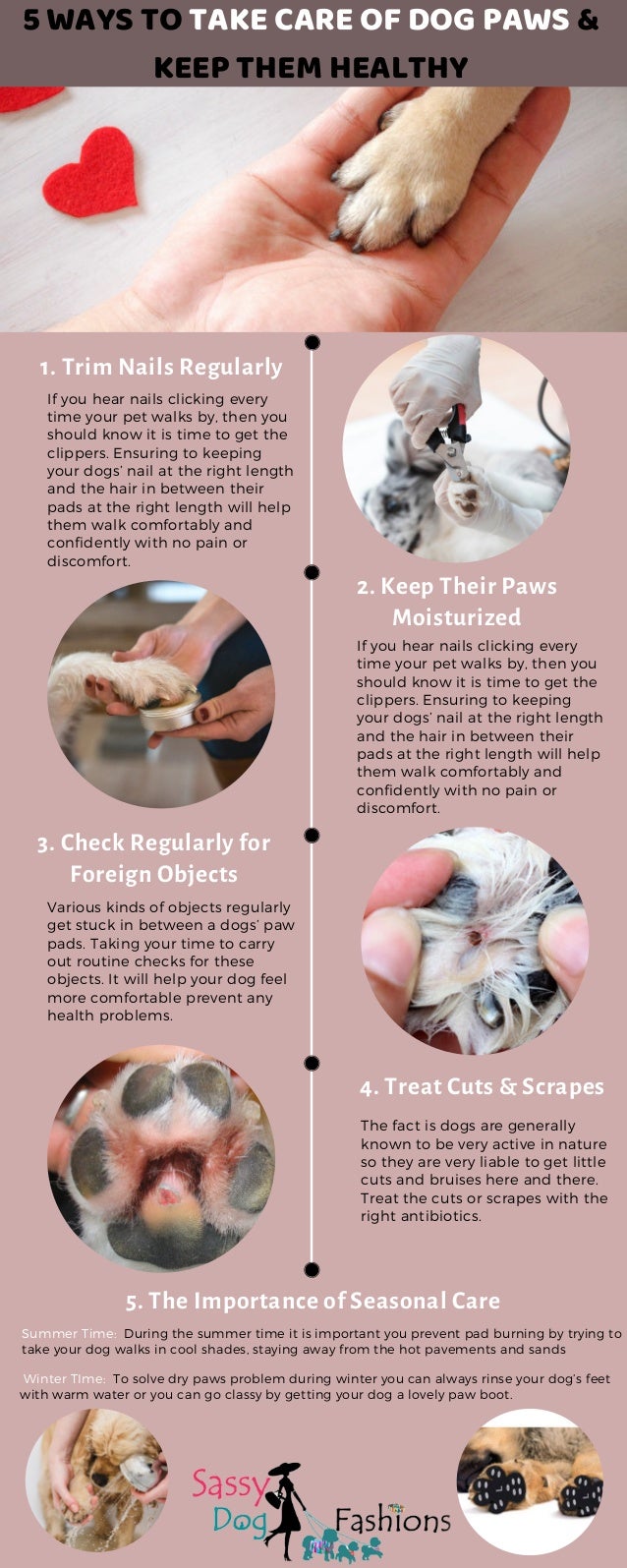 5 WAYS TO TAKE CARE OF DOG PAWS & KEEP THEM HEALTHY

1. Trim Nails Regularly

If you hear nails clicking every time your pet walks by, then you should know it is time to get the clippers. Ensuring to keeping your dogs' nail at the right length and the hair in between their pads at the right length will help them walk comfortably and confidently with no pain or discomfort.

2. Keep Their Paws Moisturized

If you hear nails clicking every time your pet walks by, then you should know it is time to get the clippers. Ensuring to keeping your dogs' nail at the right length and the hair in between their pads at the right length will help them walk comfortably and confidently with no pain or discomfort.

3. Check Regularly for Foreign Objects

Various kinds of objects regularly get stuck in between a dogs' paw pads. Taking your time to carry out routine checks for these objects. It will help your dog feel more comfortable prevent any health problems.

4. Treat Cuts & Scrapes

The fact is dogs are generally known to be very active in nature so they are very liable to get little cuts and bruises here and there. Treat the cuts or scrapes with the right antibiotics.

5. The Importance of Seasonal Care

Summer Time: During the summer time it is important you prevent pad burning by trying to take your dog walks in cool shades, staying away from the hot pavements and sands

Winter TIme: To solve dry paws problem during winter you can always rinse your dog's feet with warm water or you can go classy by getting your dog a lovely paw boot.

Sassy Dog Fashions