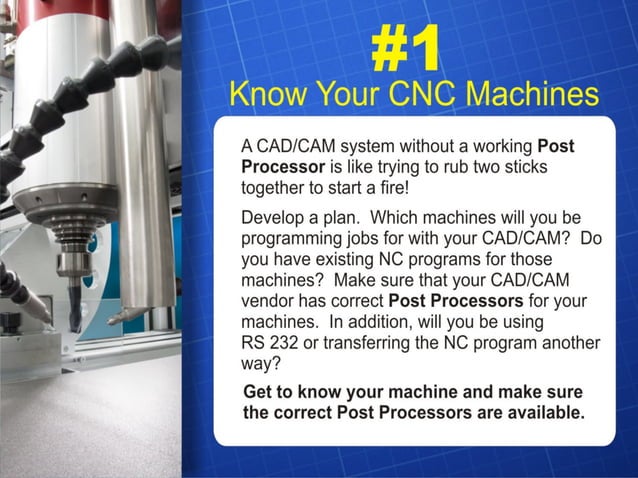 #1
Know Your CNC Machines

A CAD/CAM system without a working Post Processor is like trying to rub two sticks together to start a fire!

Develop a plan. Which machines will you be programming jobs for with your CAD/CAM? Do you have existing NC programs for those machines? Make sure that your CAD/CAM vendor has correct Post Processors for your machines. In addition, will you be using RS 232 or transferring the NC program another way?

Get to know your machine and make sure the correct Post Processors are available.