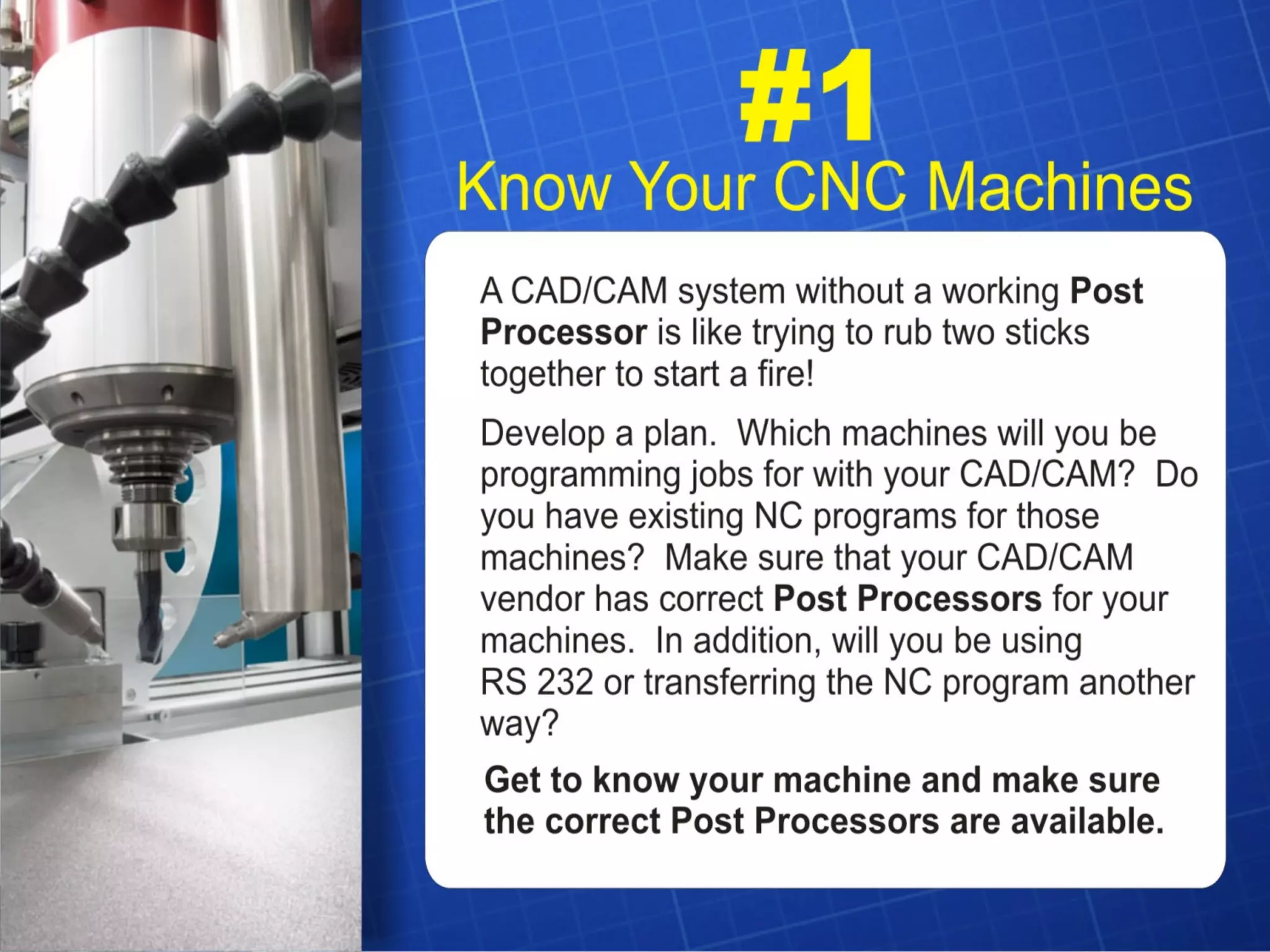 #1
Know Your CNC Machines

A CAD/CAM system without a working Post Processor is like trying to rub two sticks together to start a fire!

Develop a plan. Which machines will you be programming jobs for with your CAD/CAM? Do you have existing NC programs for those machines? Make sure that your CAD/CAM vendor has correct Post Processors for your machines. In addition, will you be using RS 232 or transferring the NC program another way?

Get to know your machine and make sure the correct Post Processors are available.