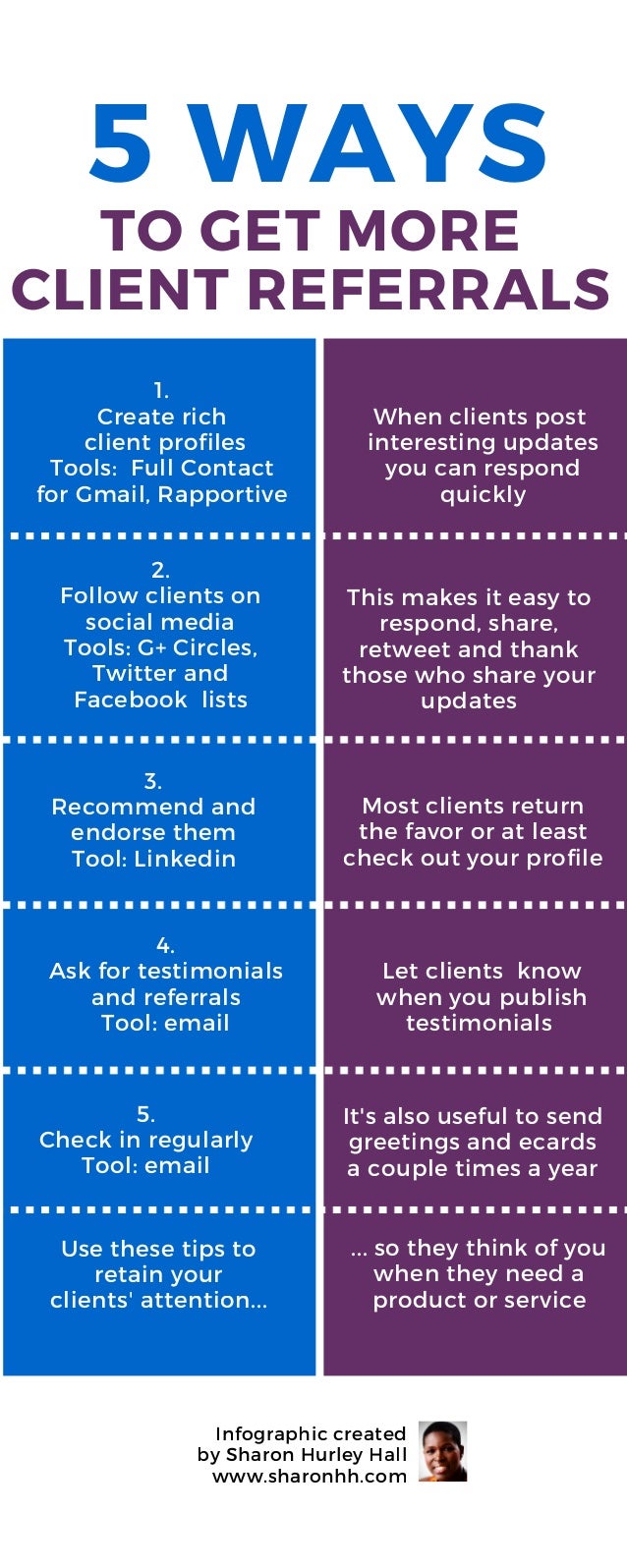 5 WAYS
TO GET MORE CLIENT REFERRALS

1.
Create rich client profiles
Tools: Full Contact for Gmail, Rapportive

When clients post interesting updates you can respond quickly

2.
Follow clients on social media
Tools: G+ Circles, Twitter and Facebook lists

This makes it easy to respond, share, retweet and thank those who share your updates

3.
Recommend and endorse them
Tool: Linkedin

Most clients return the favor or at least check out your profile

4.
Ask for testimonials and referrals
Tool: email

Let clients know when you publish testimonials

5.
Check in regularly
Tool: email

It's also useful to send greetings and ecards a couple times a year

Use these tips to retain your clients' attention...

... so they think of you when they need a product or service

Infographic created by Sharon Hurley Hall
www.sharonhh.com