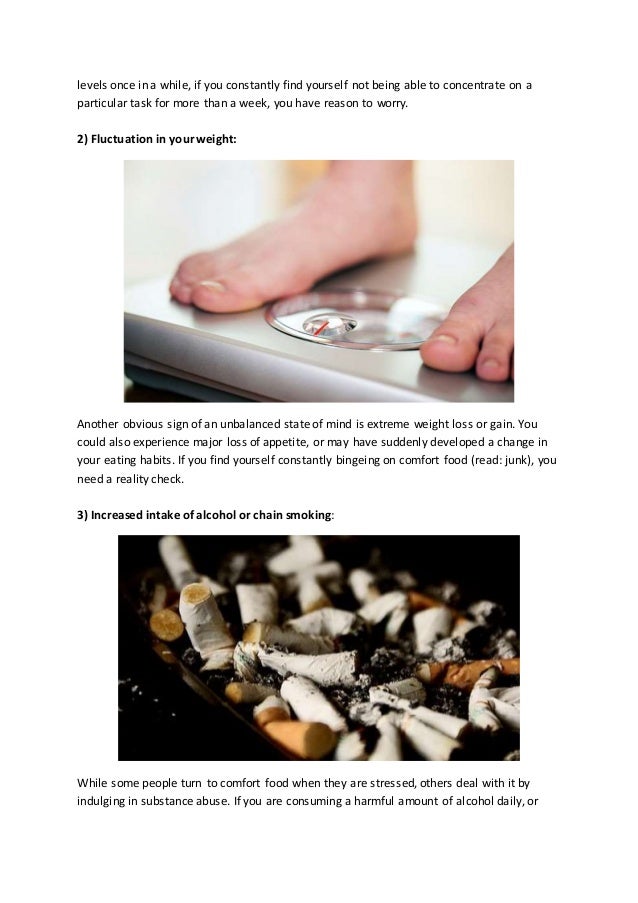 levels once in a while, if you constantly find yourself not being able to concentrate on a particular task for more than a week, you have reason to worry.

2) Fluctuation in your weight:

Another obvious sign of an unbalanced state of mind is extreme weight loss or gain. You could also experience major loss of appetite, or may have suddenly developed a change in your eating habits. If you find yourself constantly bingeing on comfort food (read: junk), you need a reality check.

3) Increased intake of alcohol or chain smoking:

While some people turn to comfort food when they are stressed, others deal with it by indulging in substance abuse. If you are consuming a harmful amount of alcohol daily, or