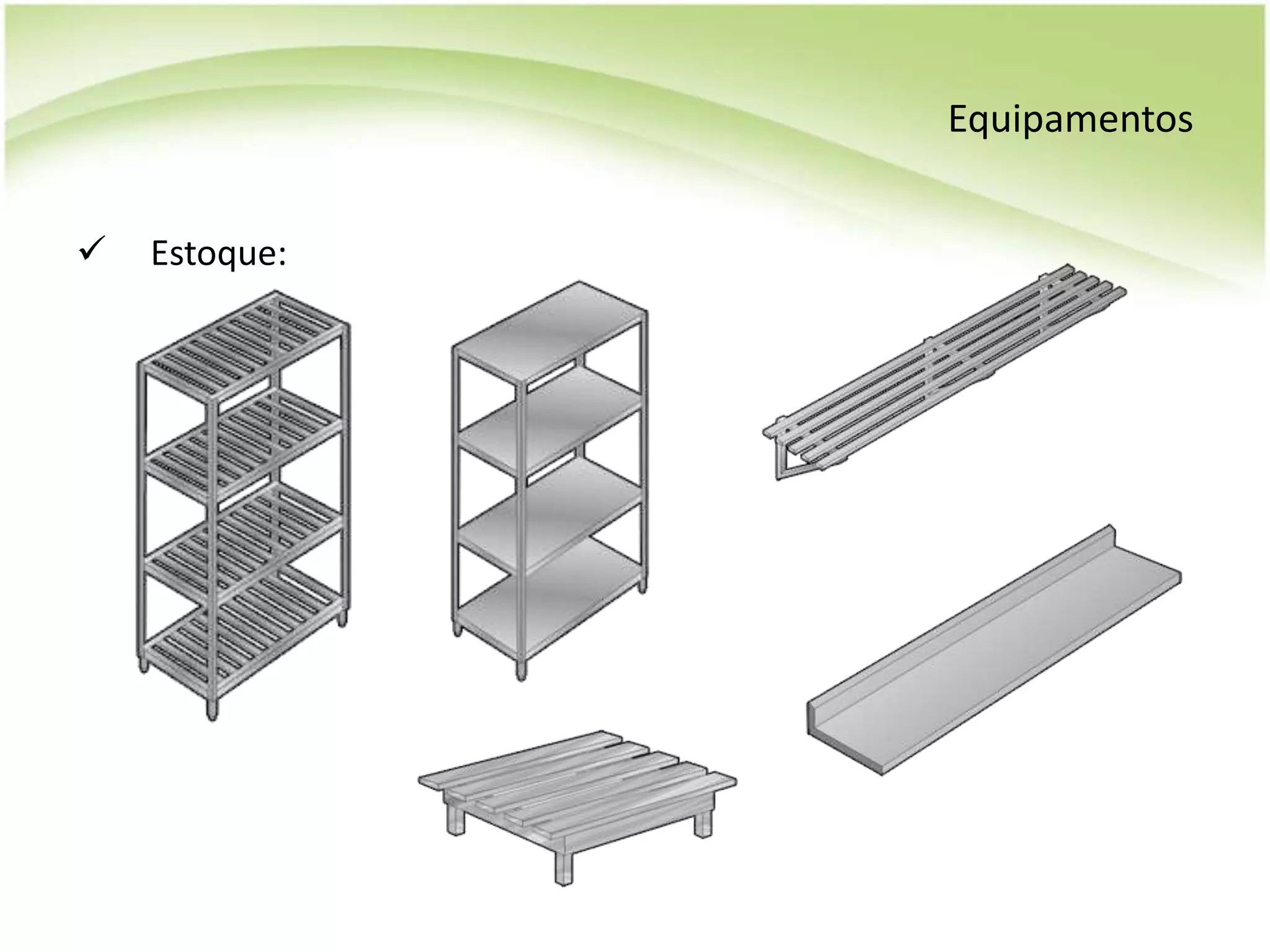 Equipamentos

✓ Estoque: