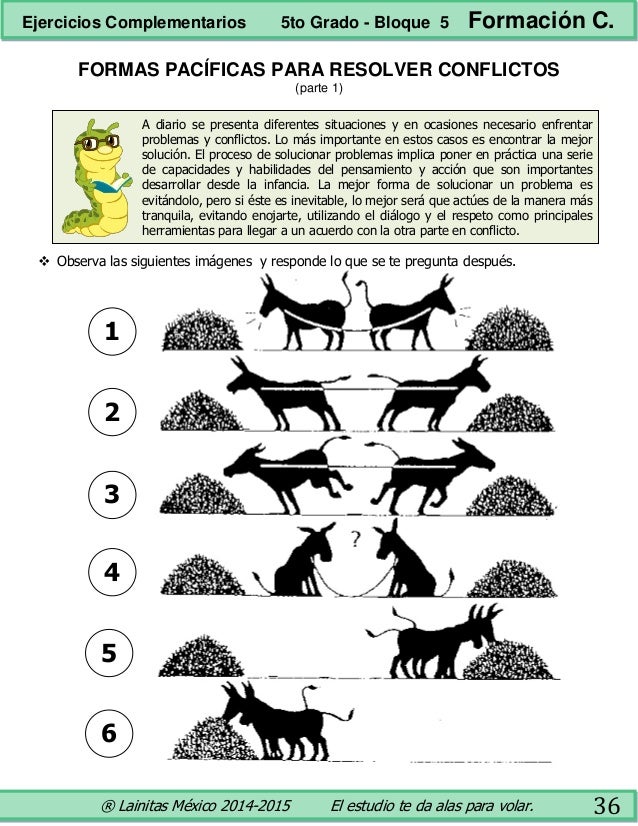 Ejercicios Complementarios 5to Grado - Bloque 5 Formación C.

FORMAS PACÍFICAS PARA RESOLVER CONFLICTOS
(parte 1)

A diario se presenta diferentes situaciones y en ocasiones necesario enfrentar problemas y conflictos. Lo más importante en estos casos es encontrar la mejor solución. El proceso de solucionar problemas implica poner en práctica una serie de capacidades y habilidades del pensamiento y acción que son importantes desarrollar desde la infancia. La mejor forma de solucionar un problema es evitándolo, pero si éste es inevitable, lo mejor será que actúes de la manera más tranquila, evitando enojarte, utilizando el diálogo y el respeto como principales herramientas para llegar a un acuerdo con la otra parte en conflicto.

❖ Observa las siguientes imágenes y responde lo que se te pregunta después.

1

2

3

4

?

5

6

® Lainitas México 2014-2015 El estudio te da alas para volar. 36