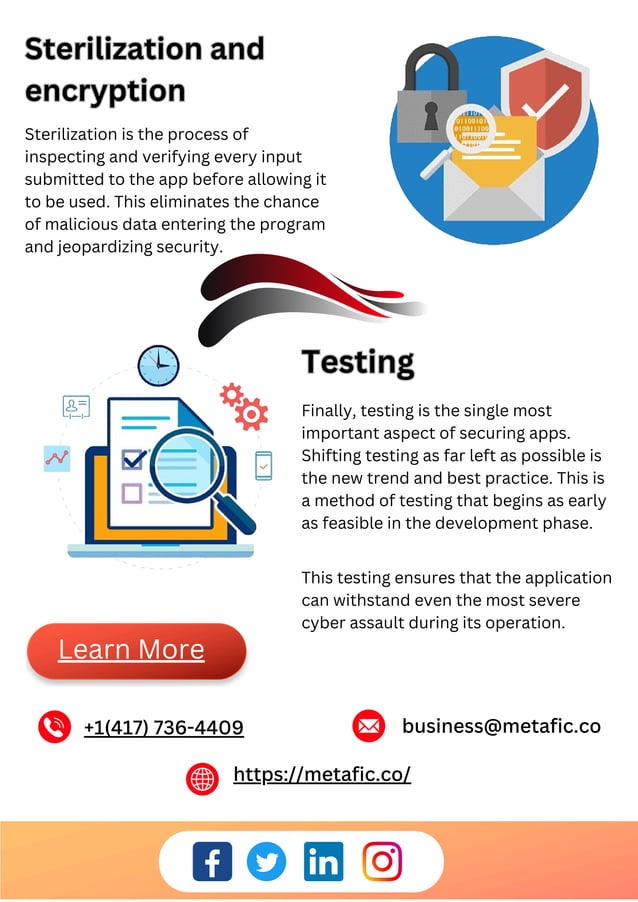 Sterilization and encryption

Sterilization is the process of inspecting and verifying every input submitted to the app before allowing it to be used. This eliminates the chance of malicious data entering the program and jeopardizing security.

Testing

Finally, testing is the single most important aspect of securing apps. Shifting testing as far left as possible is the new trend and best practice. This is a method of testing that begins as early as feasible in the development phase.

This testing ensures that the application can withstand even the most severe cyber assault during its operation.

Learn More

+1(417) 736-4409

business@metafic.co

https://metafic.co/