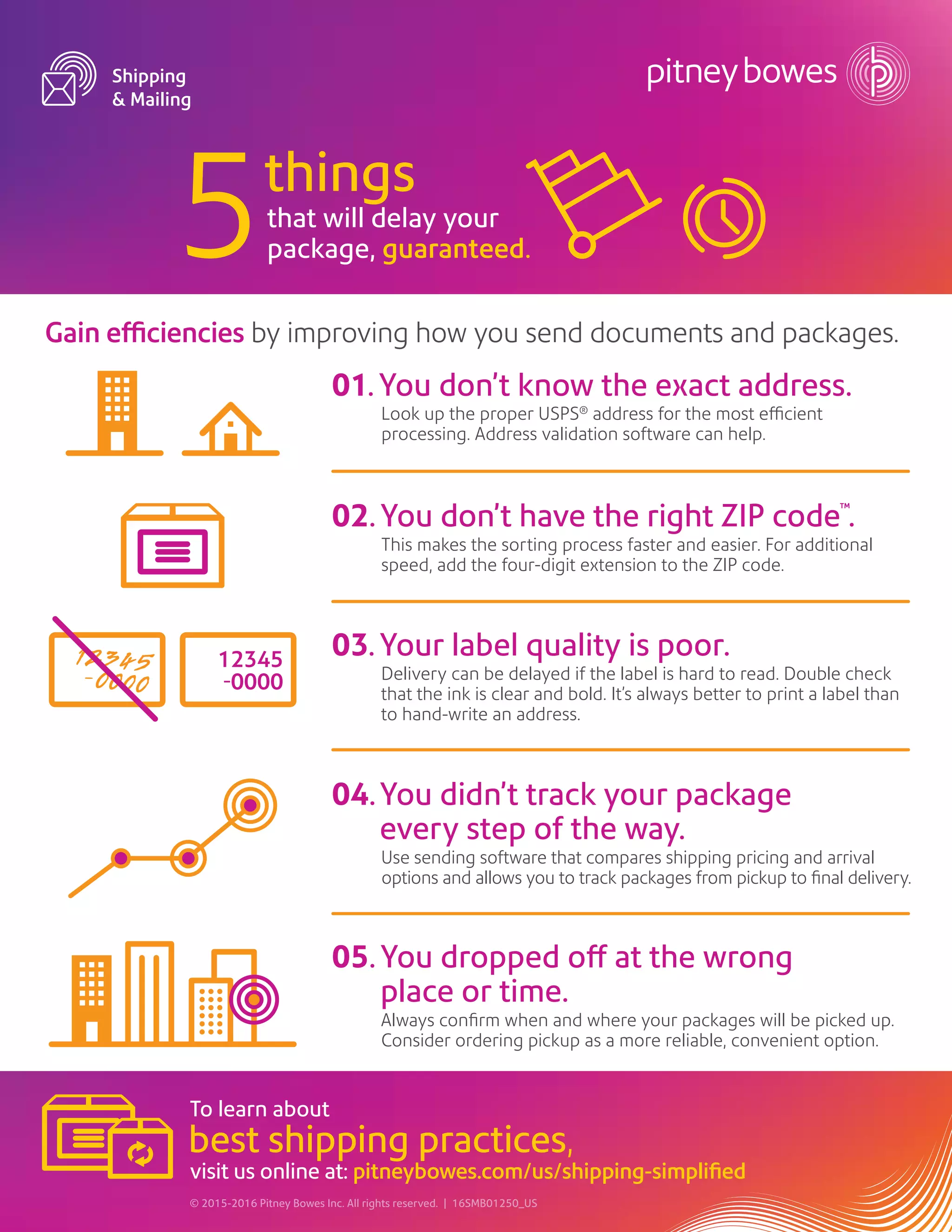 Shipping & Mailing

pitney bowes

5 things that will delay your package, guaranteed.

Gain efficiencies by improving how you send documents and packages.

01. You don't know the exact address.
Look up the proper USPS® address for the most efficient processing. Address validation software can help.

02. You don't have the right ZIP code™.
This makes the sorting process faster and easier. For additional speed, add the four-digit extension to the ZIP code.

12345 -0000

12345 -0000

03. Your label quality is poor.
Delivery can be delayed if the label is hard to read. Double check that the ink is clear and bold. It's always better to print a label than to hand-write an address.

04. You didn't track your package every step of the way.
Use sending software that compares shipping pricing and arrival options and allows you to track packages from pickup to final delivery.

05. You dropped off at the wrong place or time.
Always confirm when and where your packages will be picked up. Consider ordering pickup as a more reliable, convenient option.

To learn about best shipping practices, visit us online at: pitneybowes.com/us/shipping-simplified

© 2015-2016 Pitney Bowes Inc. All rights reserved. | 16SMB01250_US