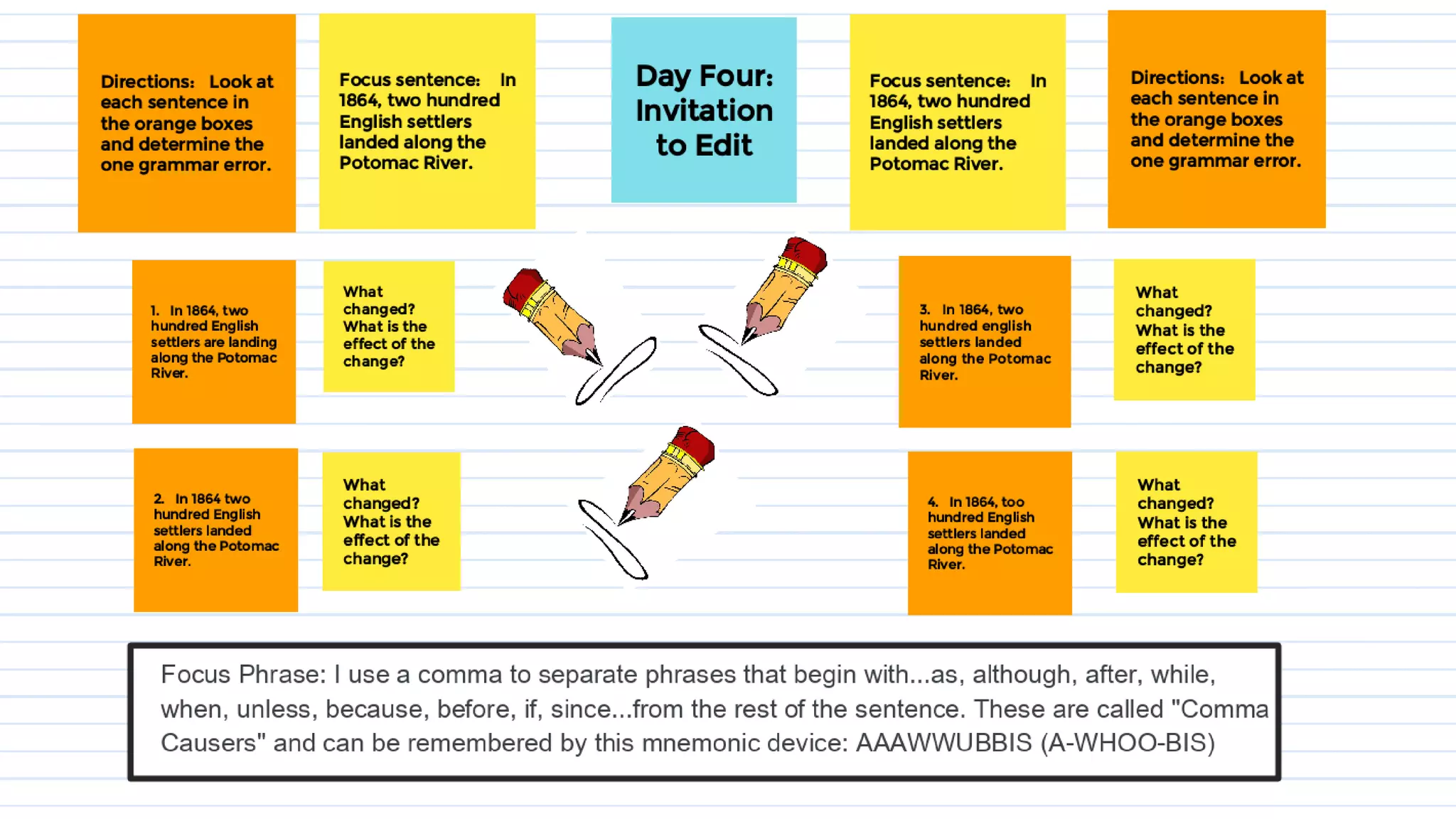 Directions: Look at each sentence in the orange boxes and determine the one grammar error.

Focus sentence: In 1864, two hundred English settlers landed along the Potomac River.

Day Four: Invitation to Edit

Focus sentence: In 1864, two hundred English settlers landed along the Potomac River.

Directions: Look at each sentence in the orange boxes and determine the one grammar error.

1. In 1864, two hundred English settlers are landing along the Potomac River.

What changed? What is the effect of the change?

3. In 1864, two hundred english settlers landed along the Potomac River.

What changed? What is the effect of the change?

2. In 1864 two hundred English settlers landed along the Potomac River.

What changed? What is the effect of the change?

4. In 1864, too hundred English settlers landed along the Potomac River.

What changed? What is the effect of the change?

Focus Phrase: I use a comma to separate phrases that begin with...as, although, after, while, when, unless, because, before, if, since...from the rest of the sentence. These are called "Comma Causers" and can be remembered by this mnemonic device: AAAWWUBBIS (A-WHOO-BIS)