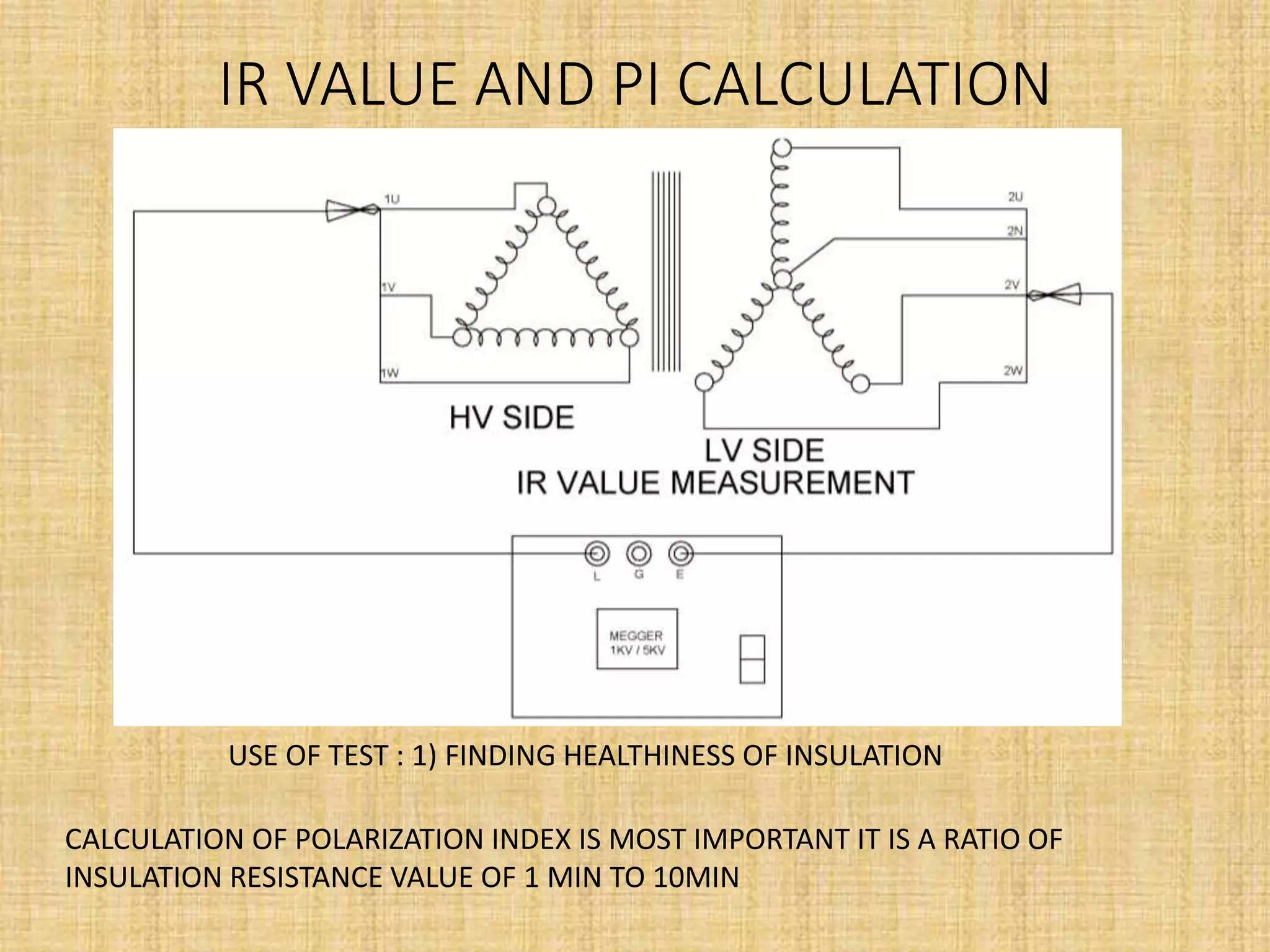 IR VALUE AND PI CALCULATION

1U

1V

1W

2U

2N

2V

2W

HV SIDE

LV SIDE
IR VALUE MEASUREMENT

L G E

MEGGER
1KV / 5KV

USE OF TEST : 1) FINDING HEALTHINESS OF INSULATION

CALCULATION OF POLARIZATION INDEX IS MOST IMPORTANT IT IS A RATIO OF INSULATION RESISTANCE VALUE OF 1 MIN TO 10MIN