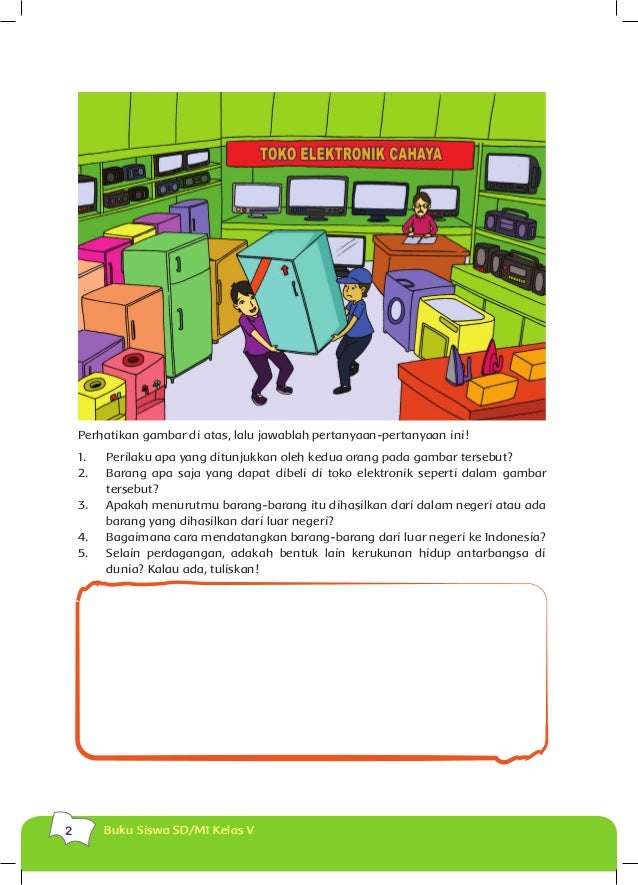 TOKO ELEKTRONIK CAHAYA

Perhatikan gambar di atas, lalu jawablah pertanyaan-pertanyaan ini!

1. Perilaku apa yang ditunjukkan oleh kedua orang pada gambar tersebut?
2. Barang apa saja yang dapat dibeli di toko elektronik seperti dalam gambar tersebut?
3. Apakah menurutmu barang-barang itu dihasilkan dari dalam negeri atau ada barang yang dihasilkan dari luar negeri?
4. Bagaimana cara mendatangkan barang-barang dari luar negeri ke Indonesia?
5. Selain perdagangan, adakah bentuk lain kerukunan hidup antarbangsa di dunia? Kalau ada, tuliskan!

2 Buku Siswa SD/MI Kelas V