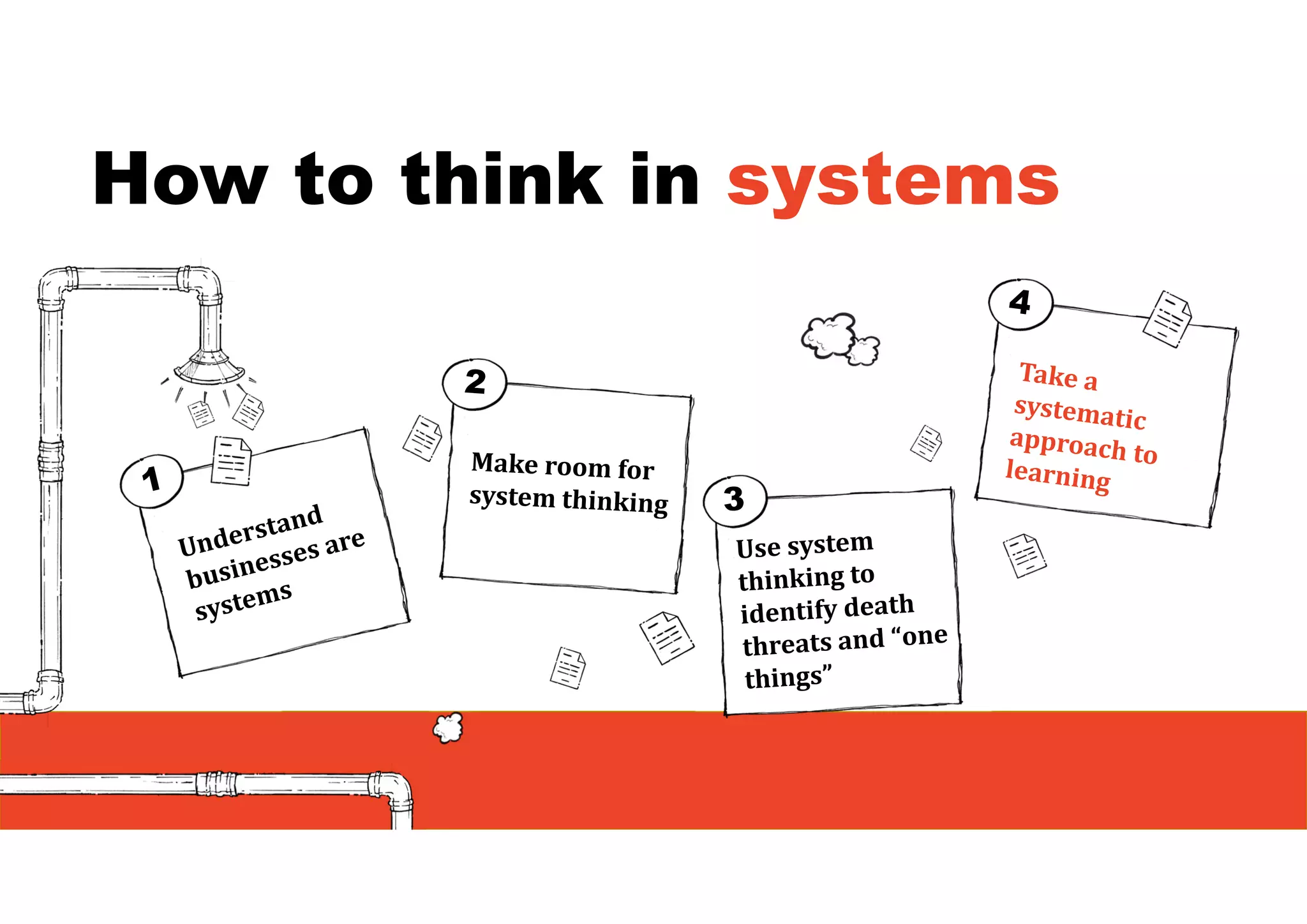 How to think in systems

1

Understand businesses are systems

2

Make room for system thinking

3

Use system thinking to identify death threats and “one things”

4

Take a systematic approach to learning