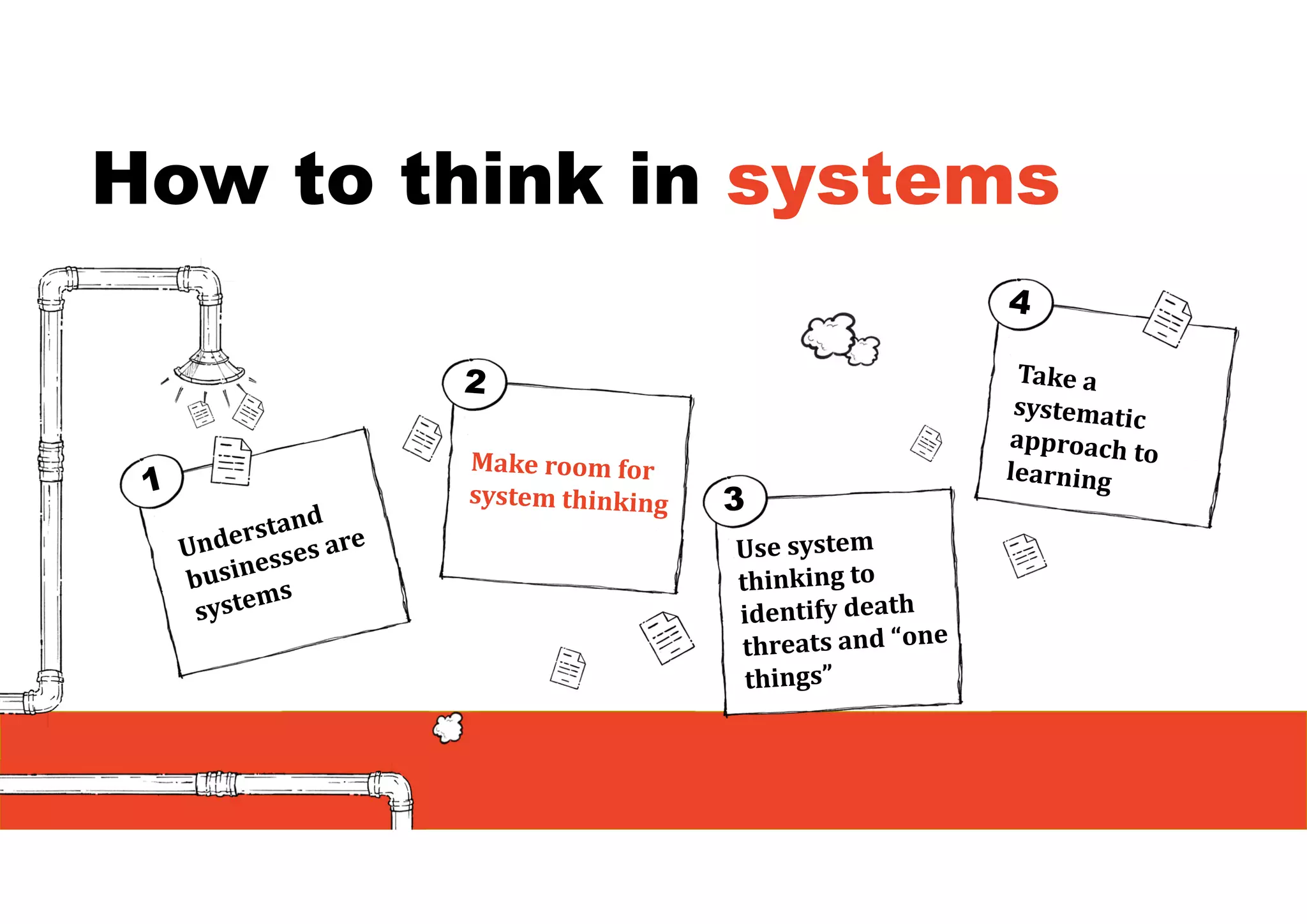 How to think in systems

1
Understand businesses are systems

2
Make room for system thinking

3
Use system thinking to identify death threats and “one things”

4
Take a systematic approach to learning