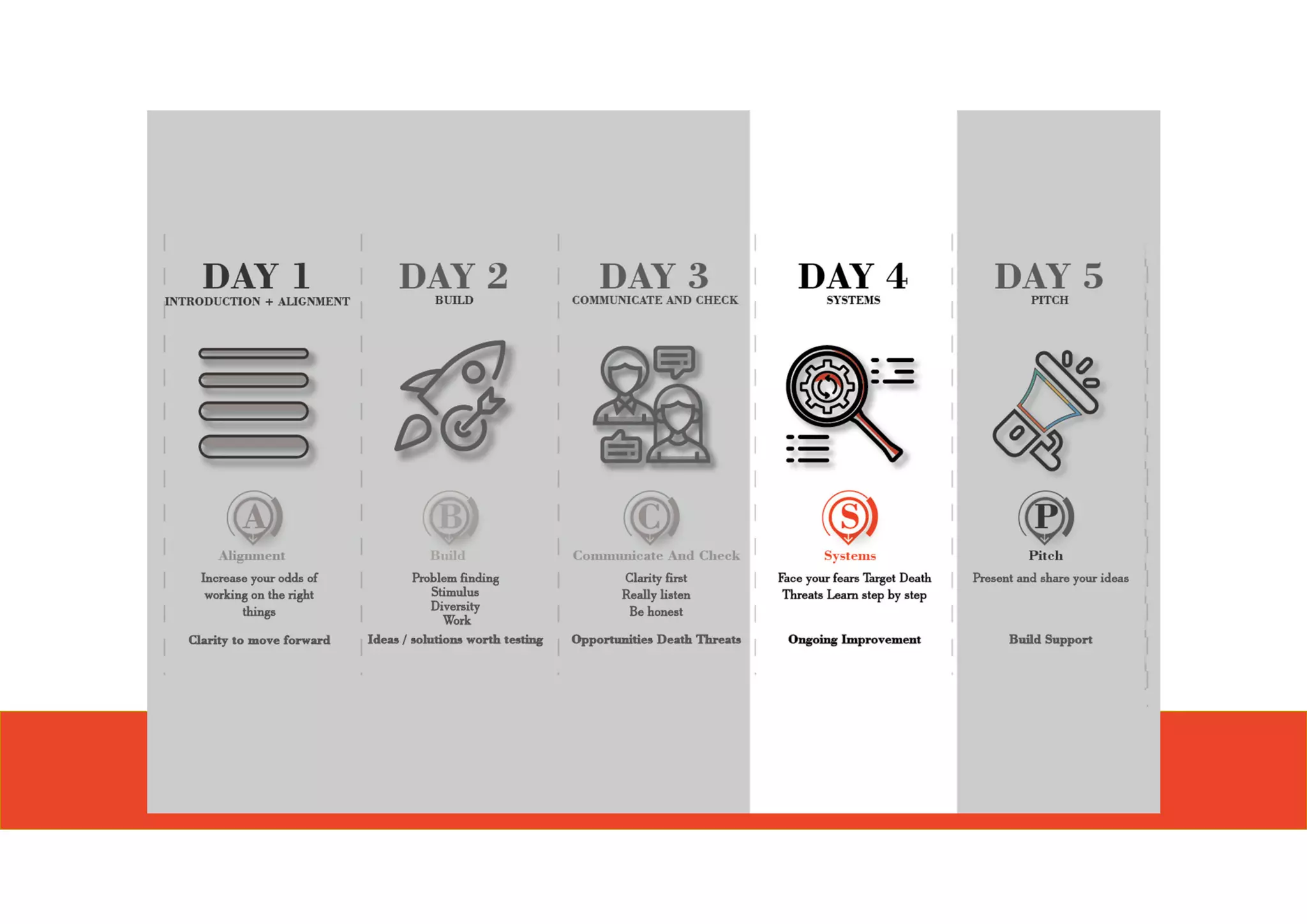 DAY 1
INTRODUCTION + ALIGNMENT

A
Alignment
Increase your odds of working on the right things
Clarity to move forward

DAY 2
BUILD

B
Build
Problem finding
Stimulus
Diversity
Work
Ideas / solutions worth testing

DAY 3
COMMUNICATE AND CHECK

C
Communicate And Check
Clarity first
Really listen
Be honest
Opportunities Death Threats

DAY 4
SYSTEMS

S
Systems
Face your fears Target Death Threats Learn step by step
Ongoing Improvement

DAY 5
PITCH

P
Pitch
Present and share your ideas
Build Support