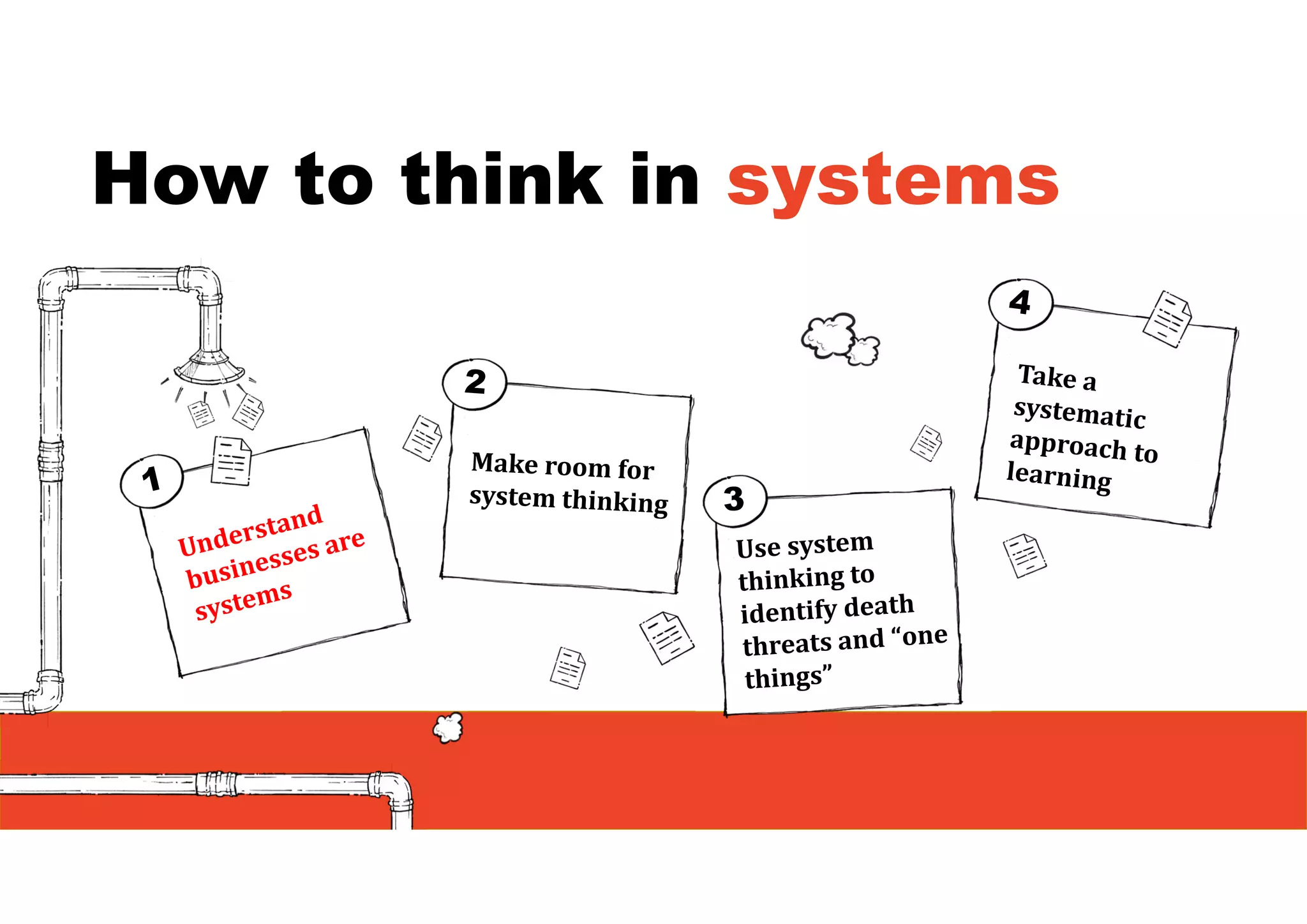 How to think in systems

1
Understand businesses are systems

2
Make room for system thinking

3
Use system thinking to identify death threats and “one things”

4
Take a systematic approach to learning