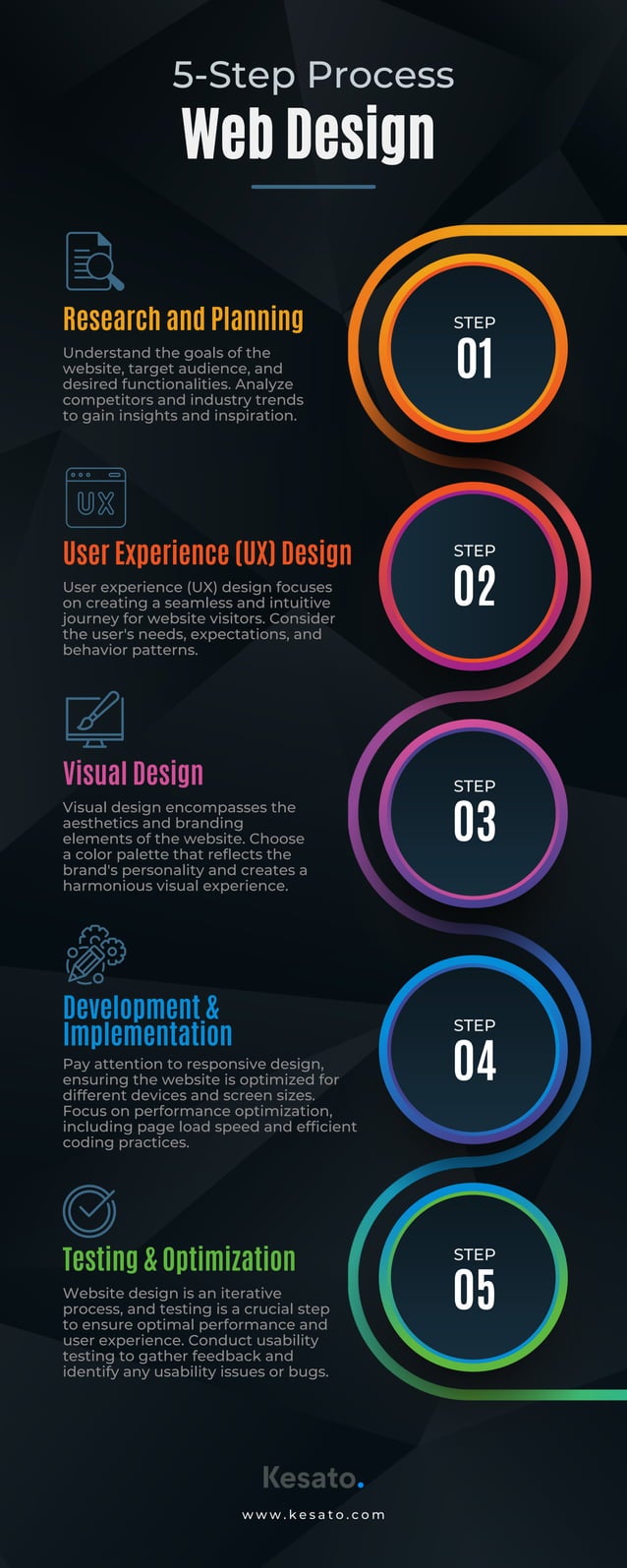 5-Step Process
Web Design

Research and Planning

Understand the goals of the website, target audience, and desired functionalities. Analyze competitors and industry trends to gain insights and inspiration.

STEP
01

UX

User Experience (UX) Design

User experience (UX) design focuses on creating a seamless and intuitive journey for website visitors. Consider the user's needs, expectations, and behavior patterns.

STEP
02

Visual Design

Visual design encompasses the aesthetics and branding elements of the website. Choose a color palette that reflects the brand's personality and creates a harmonious visual experience.

STEP
03

Development & Implementation

Pay attention to responsive design, ensuring the website is optimized for different devices and screen sizes. Focus on performance optimization, including page load speed and efficient coding practices.

STEP
04

Testing & Optimization

Website design is an iterative process, and testing is a crucial step to ensure optimal performance and user experience. Conduct usability testing to gather feedback and identify any usability issues or bugs.

STEP
05

Kesato.

www.kesato.com