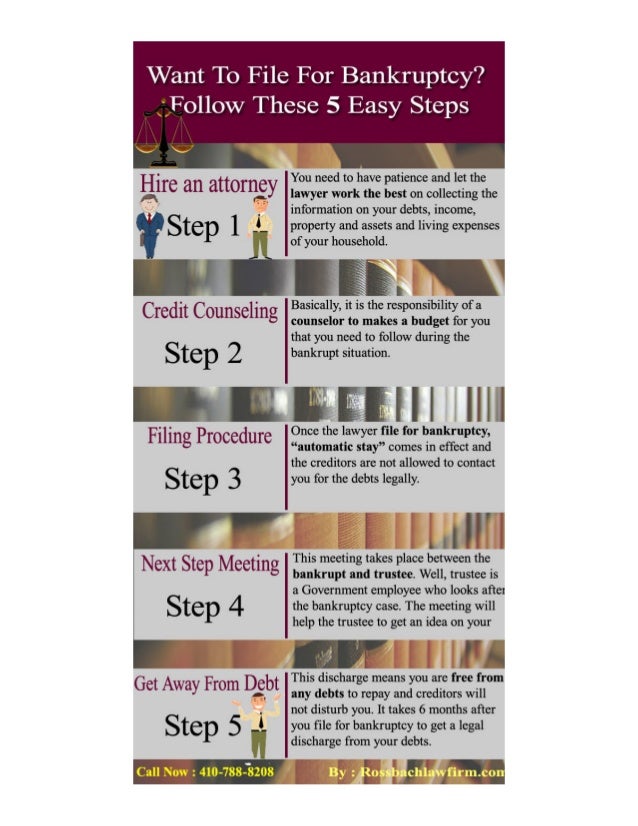 Want To File For Bankruptcy? Follow These 5 Easy Steps

Hire an attorney

Step 1

You need to have patience and let the lawyer work the best on collecting the information on your debts, income, property and assets and living expenses of your household.

Credit Counseling

Step 2

Basically, it is the responsibility of a counselor to makes a budget for you that you need to follow during the bankrupt situation.

Filing Procedure

Step 3

Once the lawyer file for bankruptcy, "automatic stay" comes in effect and the creditors are not allowed to contact you for the debts legally.

Next Step Meeting

Step 4

This meeting takes place between the bankrupt and trustee. Well, trustee is a Government employee who looks after the bankruptcy case. The meeting will help the trustee to get an idea on your

Get Away From Debt

Step 5

This discharge means you are free from any debts to repay and creditors will not disturb you. It takes 6 months after you file for bankruptcy to get a legal discharge from your debts.

Call Now : 410-788-8208

By : Rossbachlawfirm.con